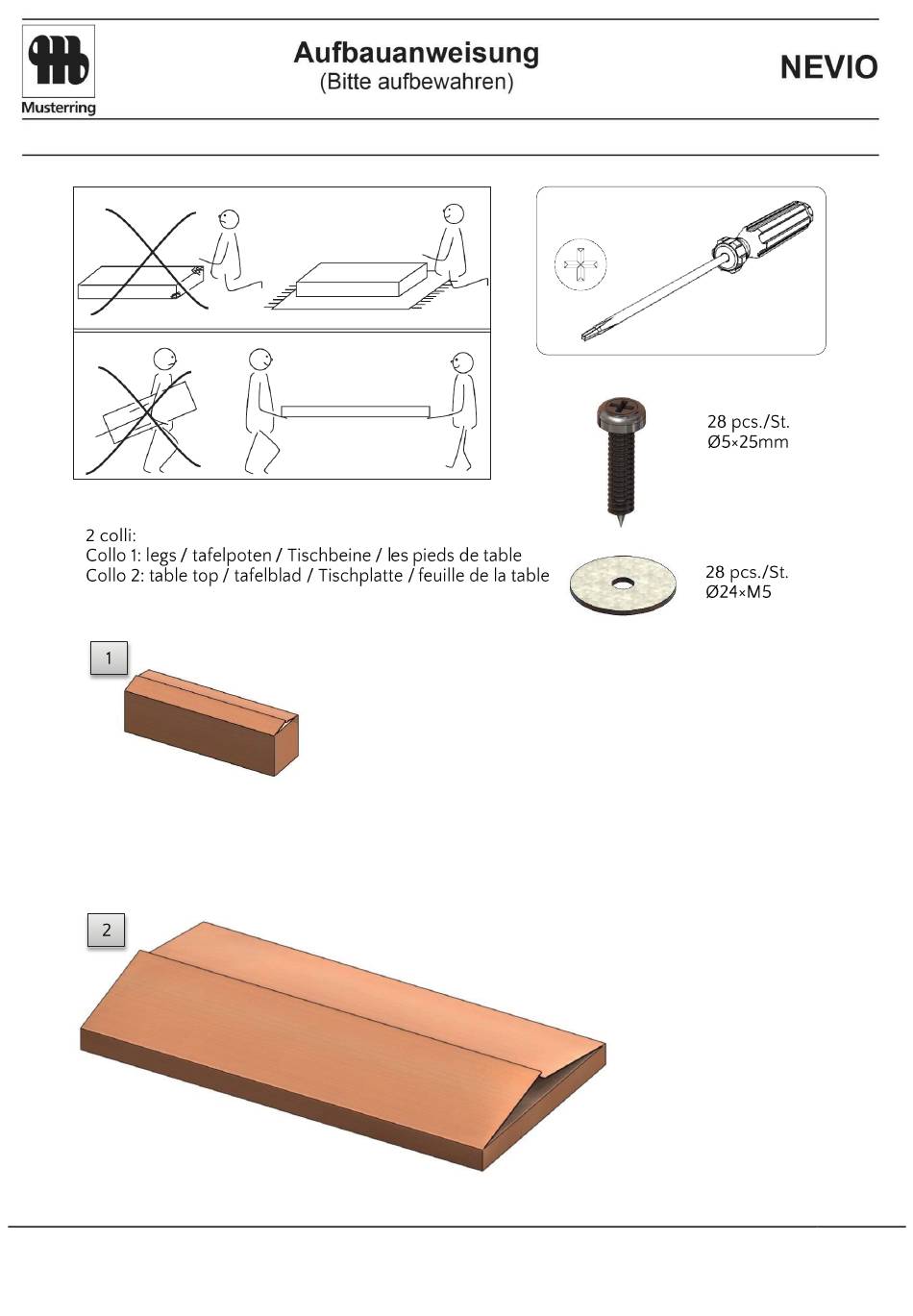 Musterring

Aufbauanweisung
(Bitte aufbewahren)

NEVIO

28 pcs./St.
Ø5×25mm

2 colli:
Collo 1: legs / tafelpoten / Tischbeine / les pieds de table
Collo 2: table top / tafelblad / Tischplatte / feuille de la table

28 pcs./St.
Ø24×M5

1

2