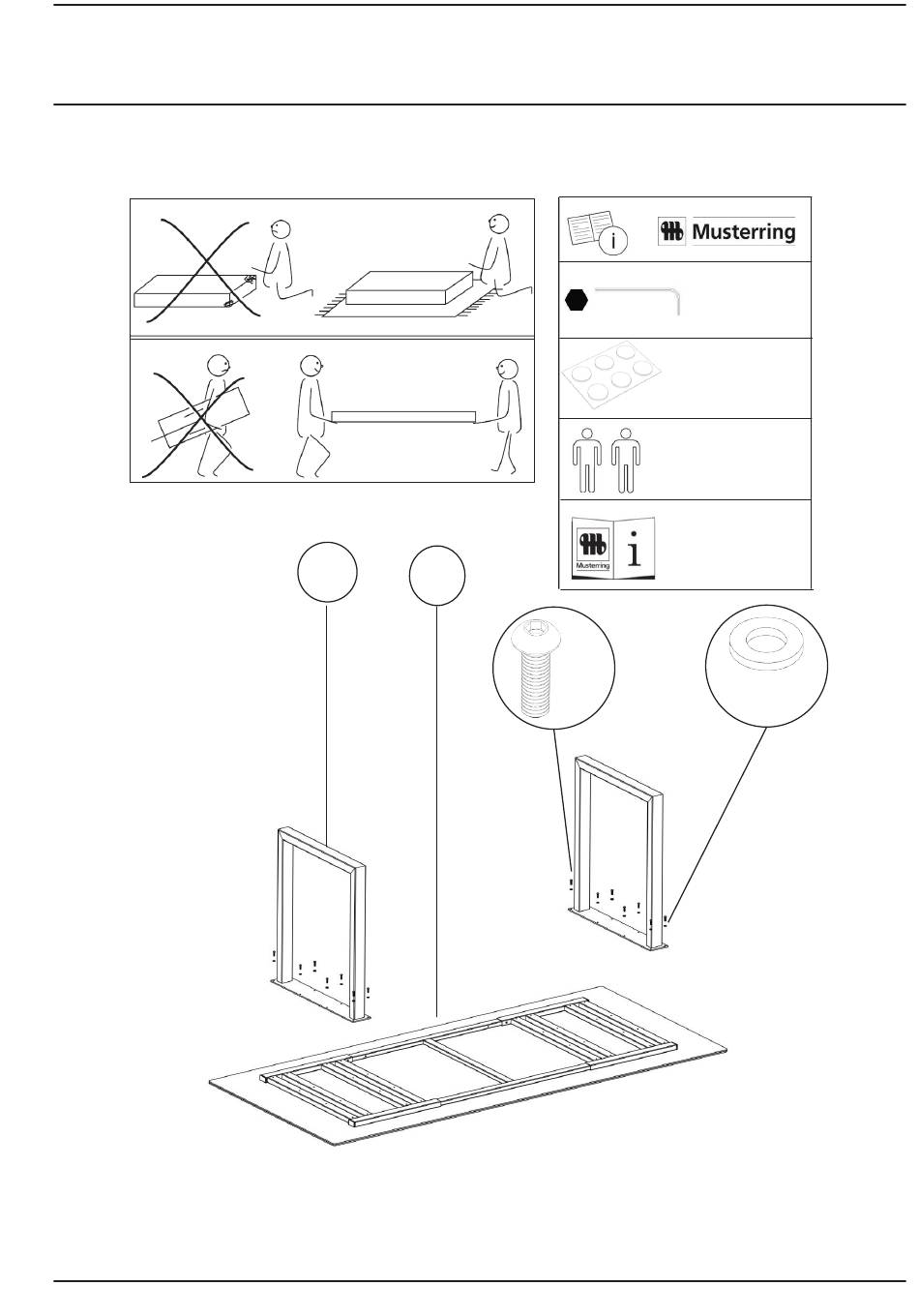 i Musterring

Musterring i