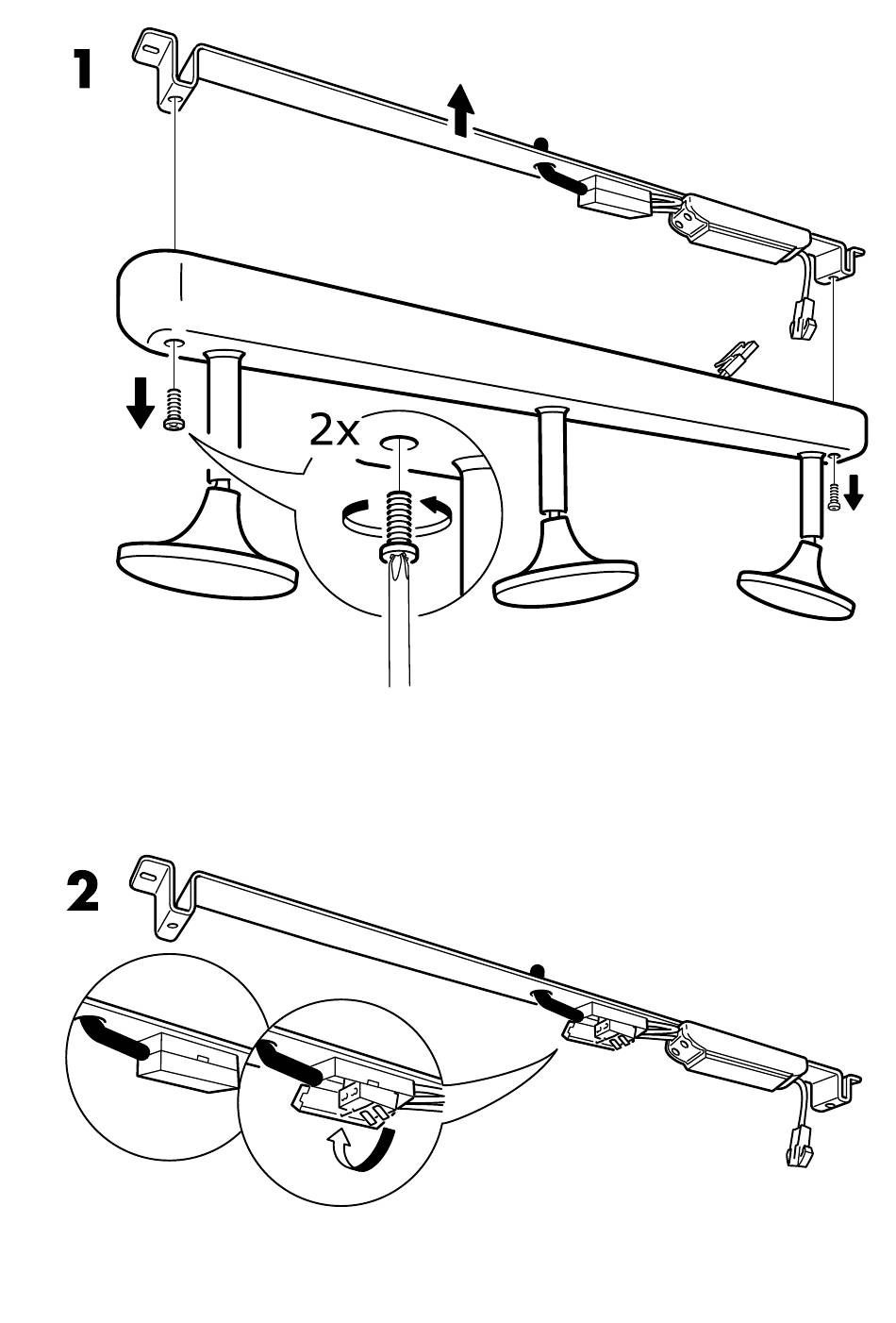 1

2x

2