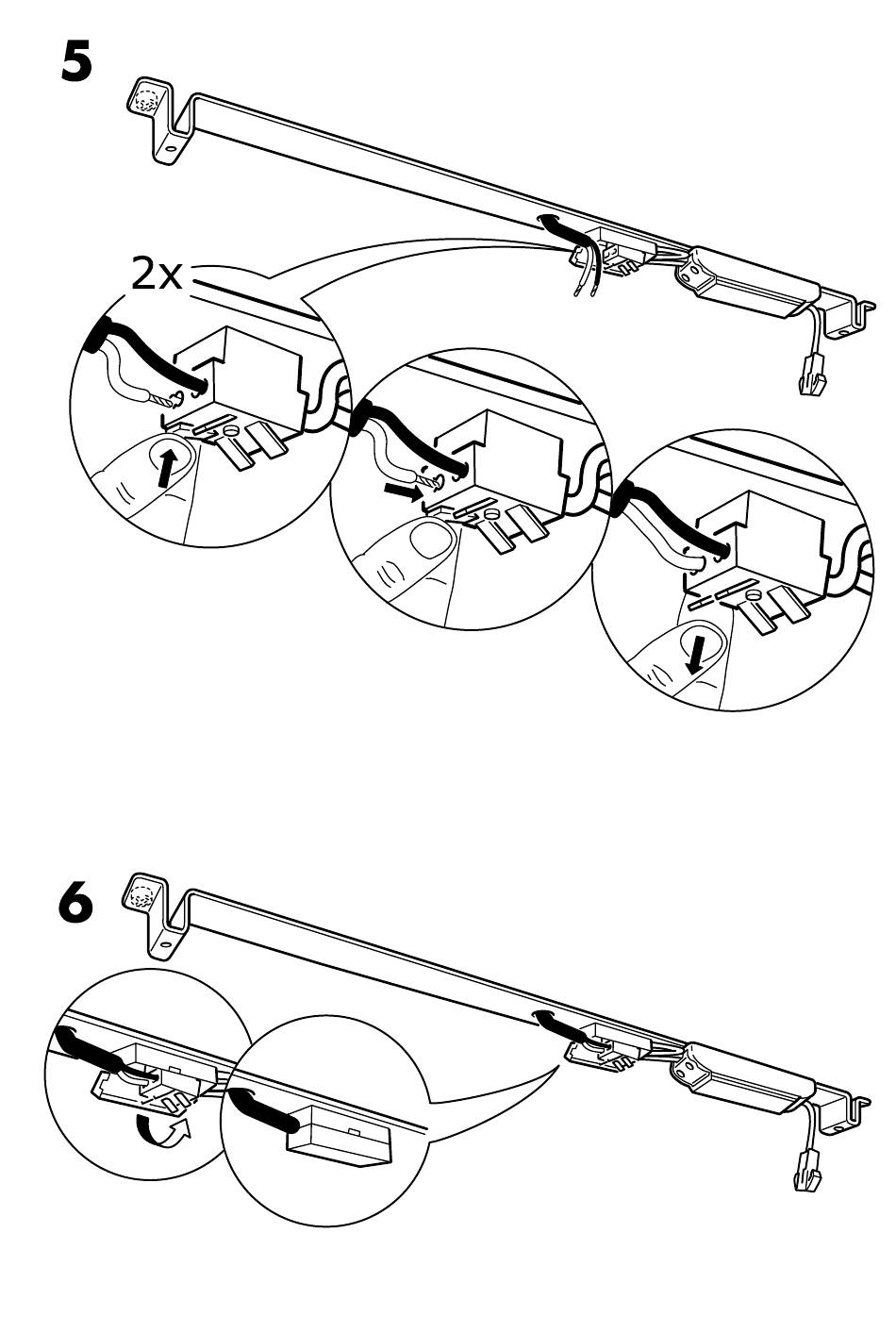 5

2x

6