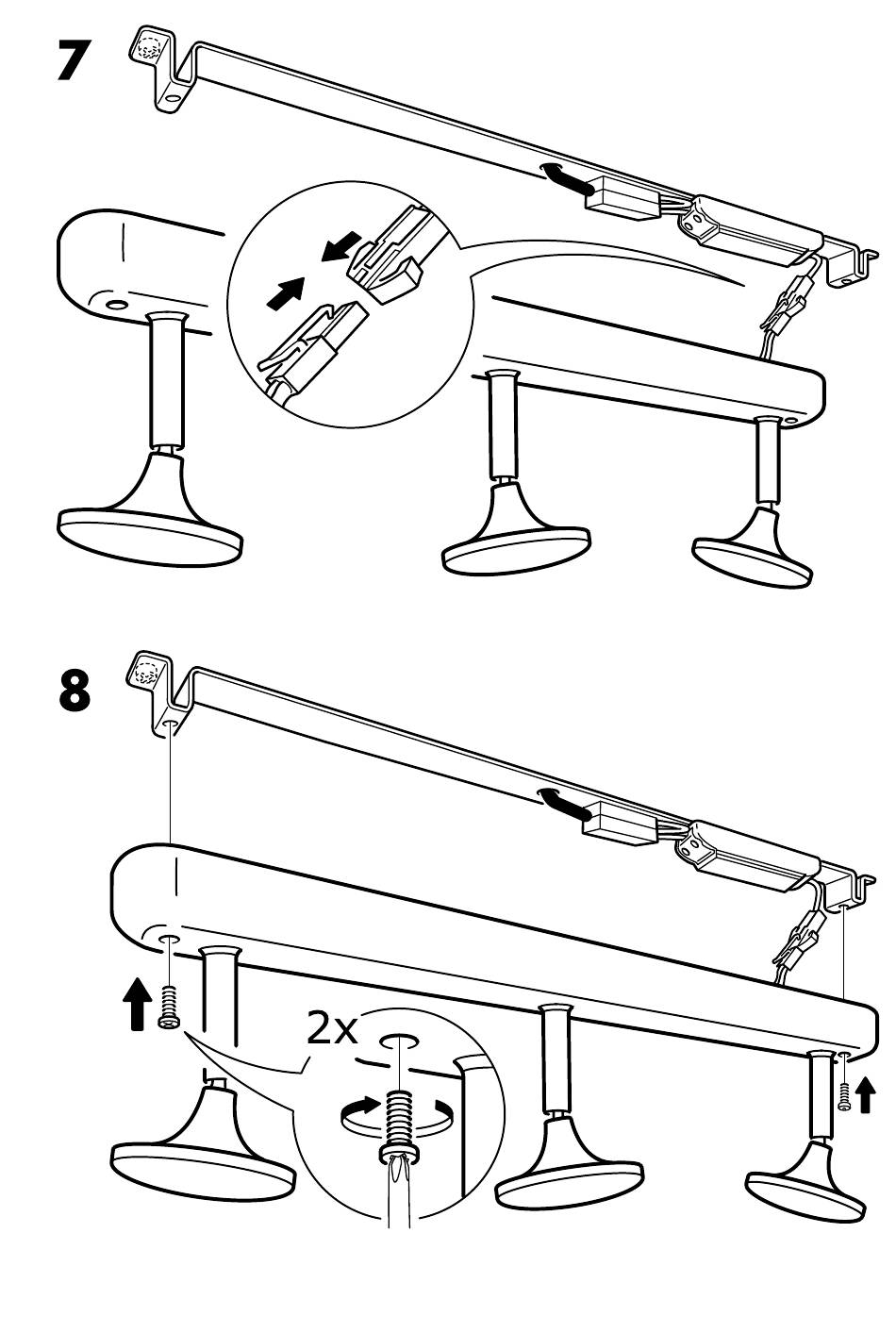 7

8

2x