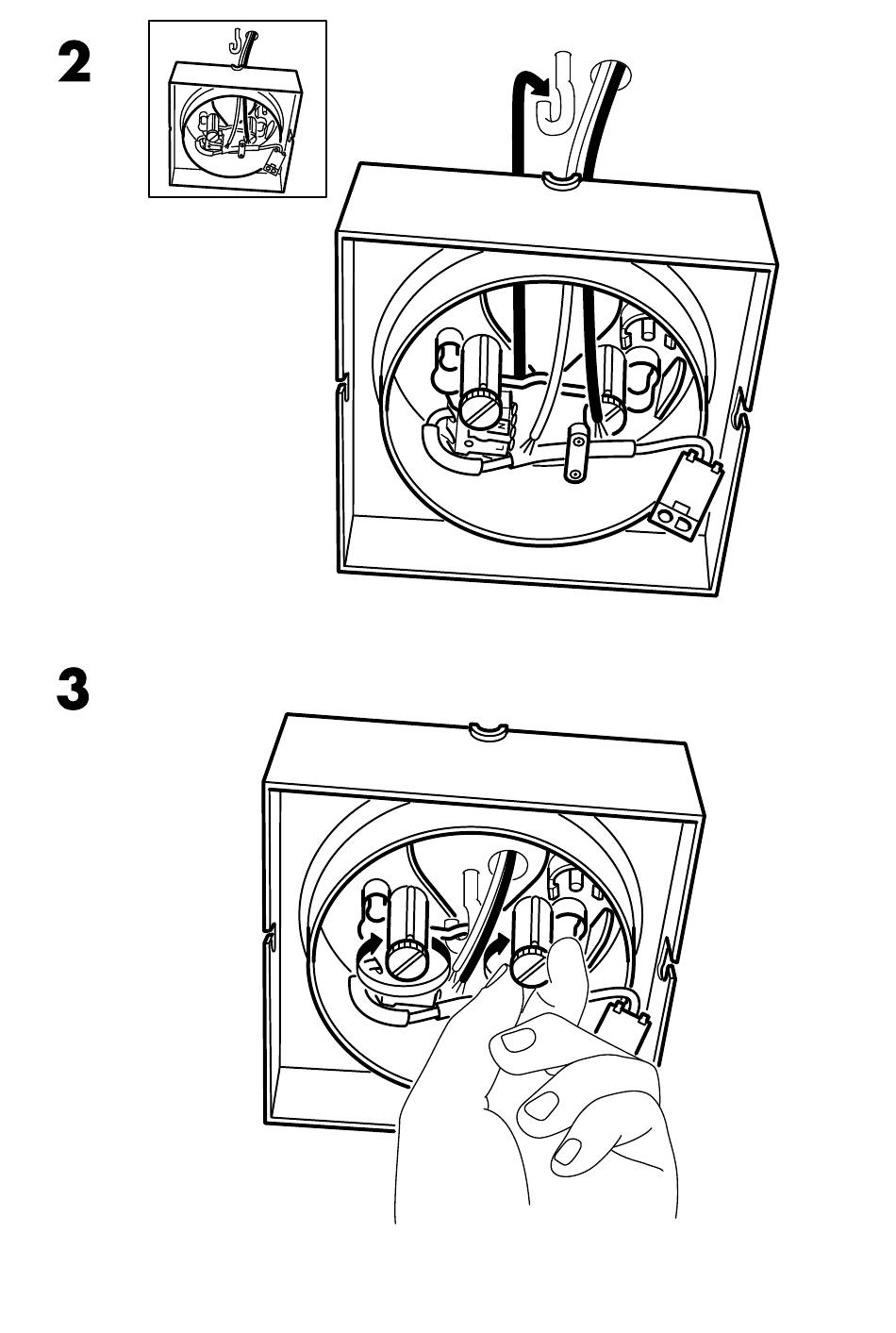 2

3