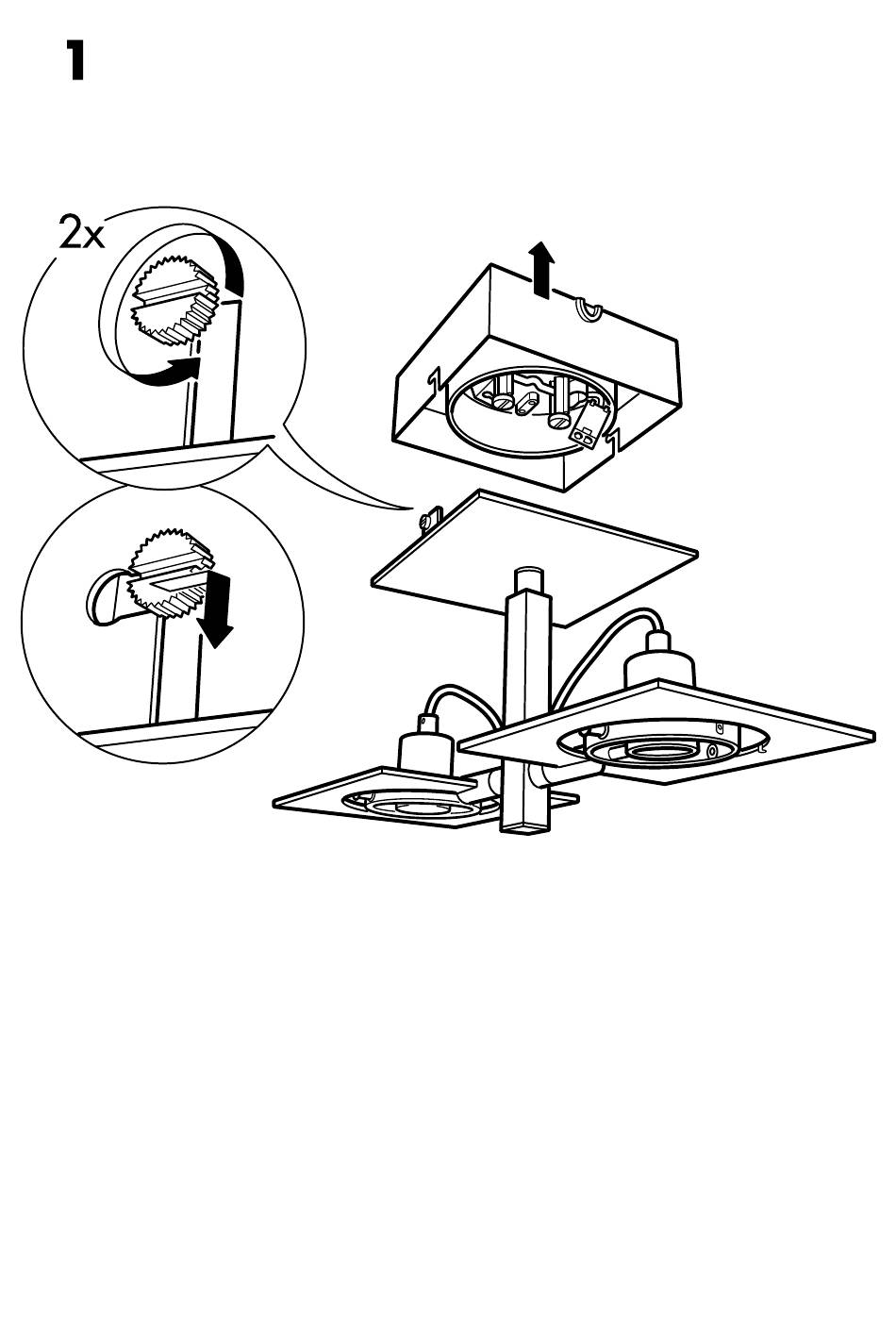 1

2x