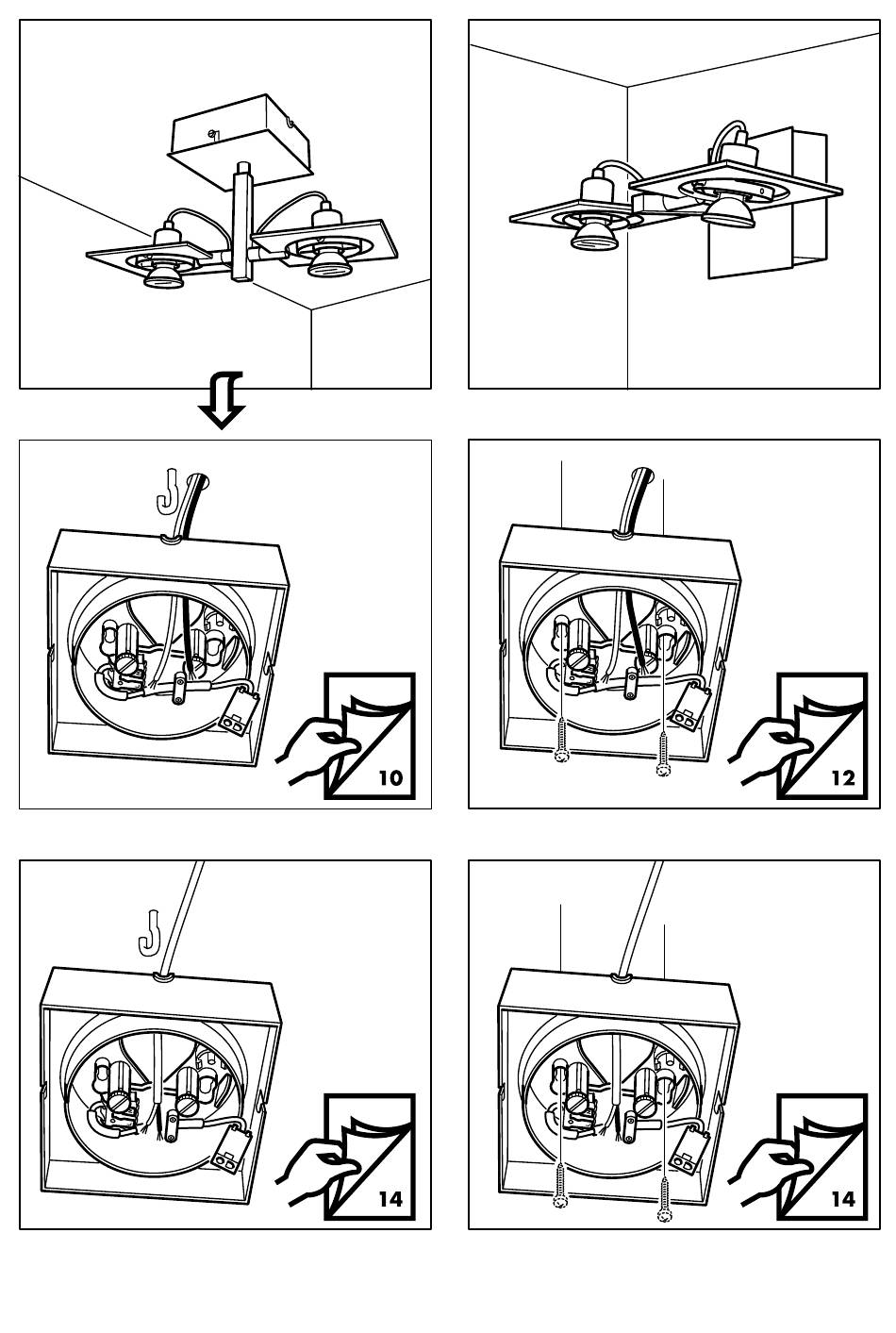 10

12

14

14