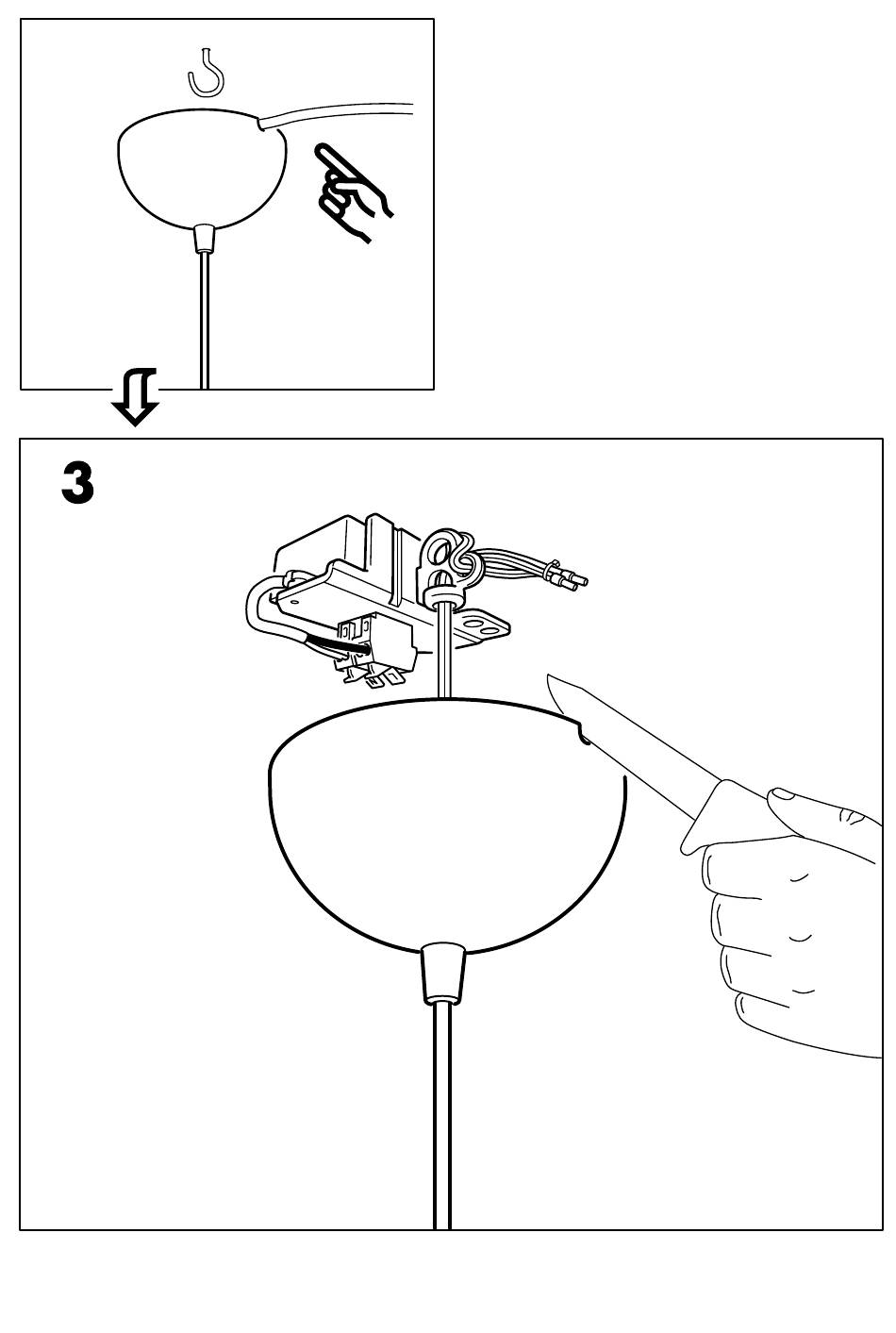 3