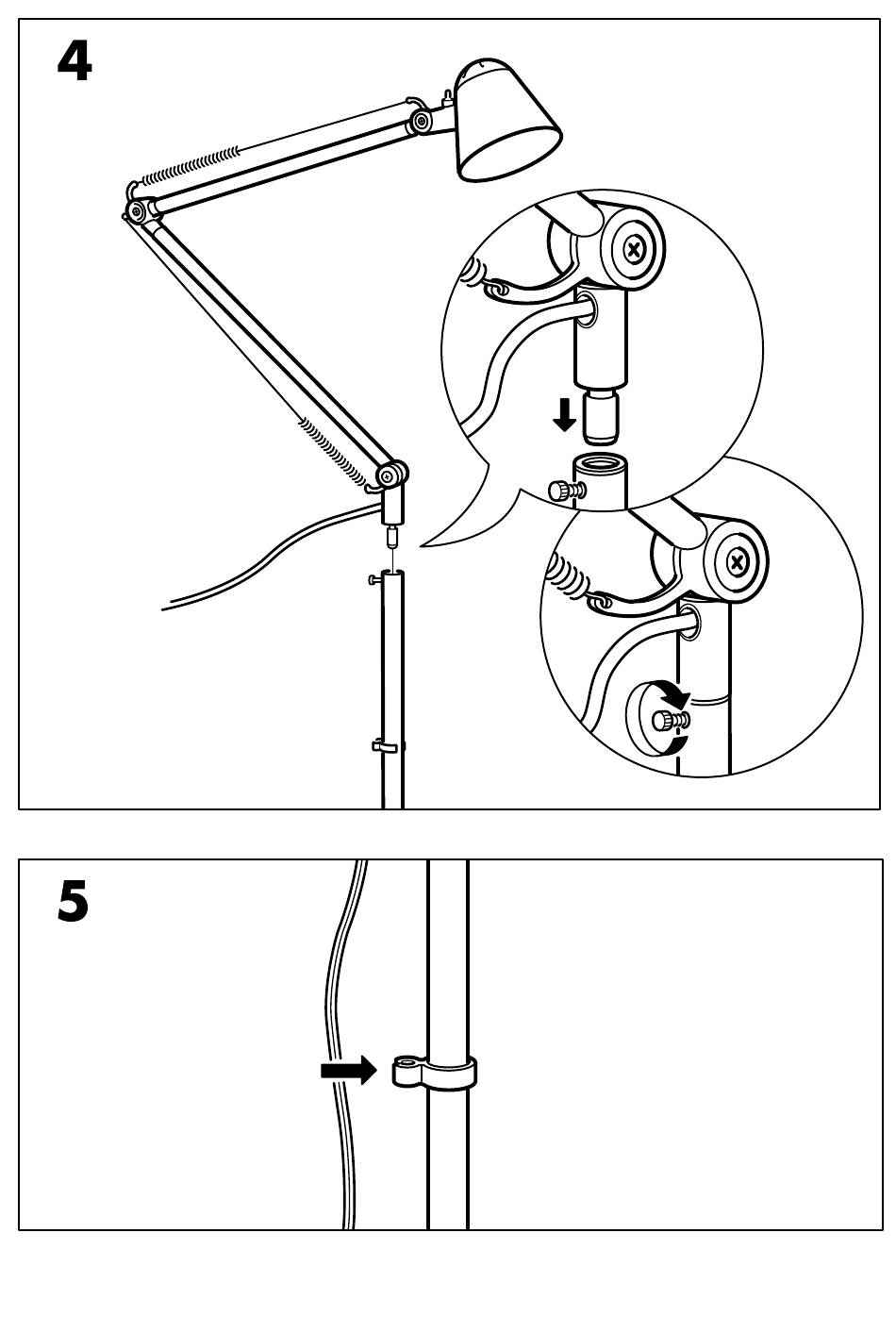 4

5