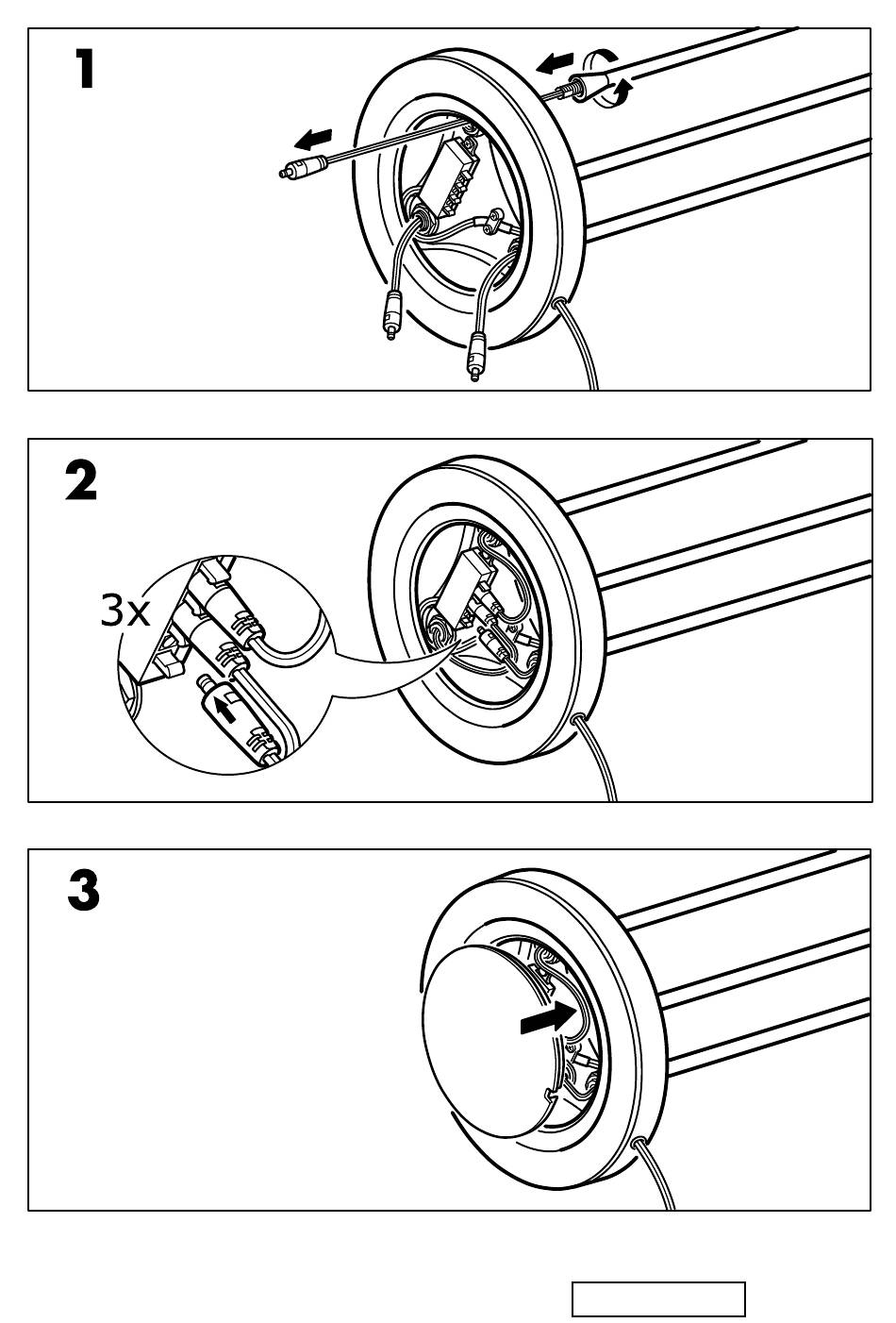 1

2

3x

3