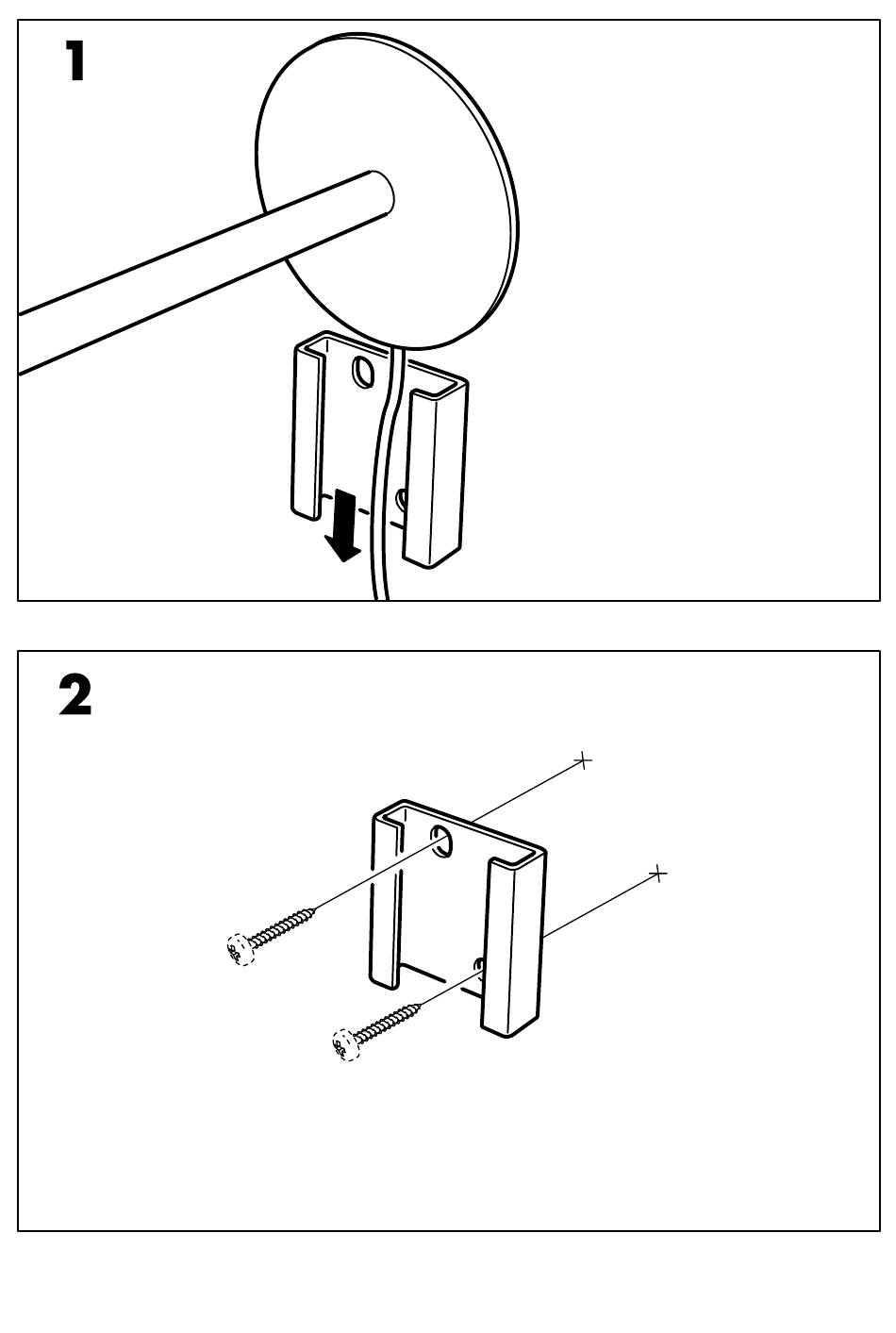 1

2