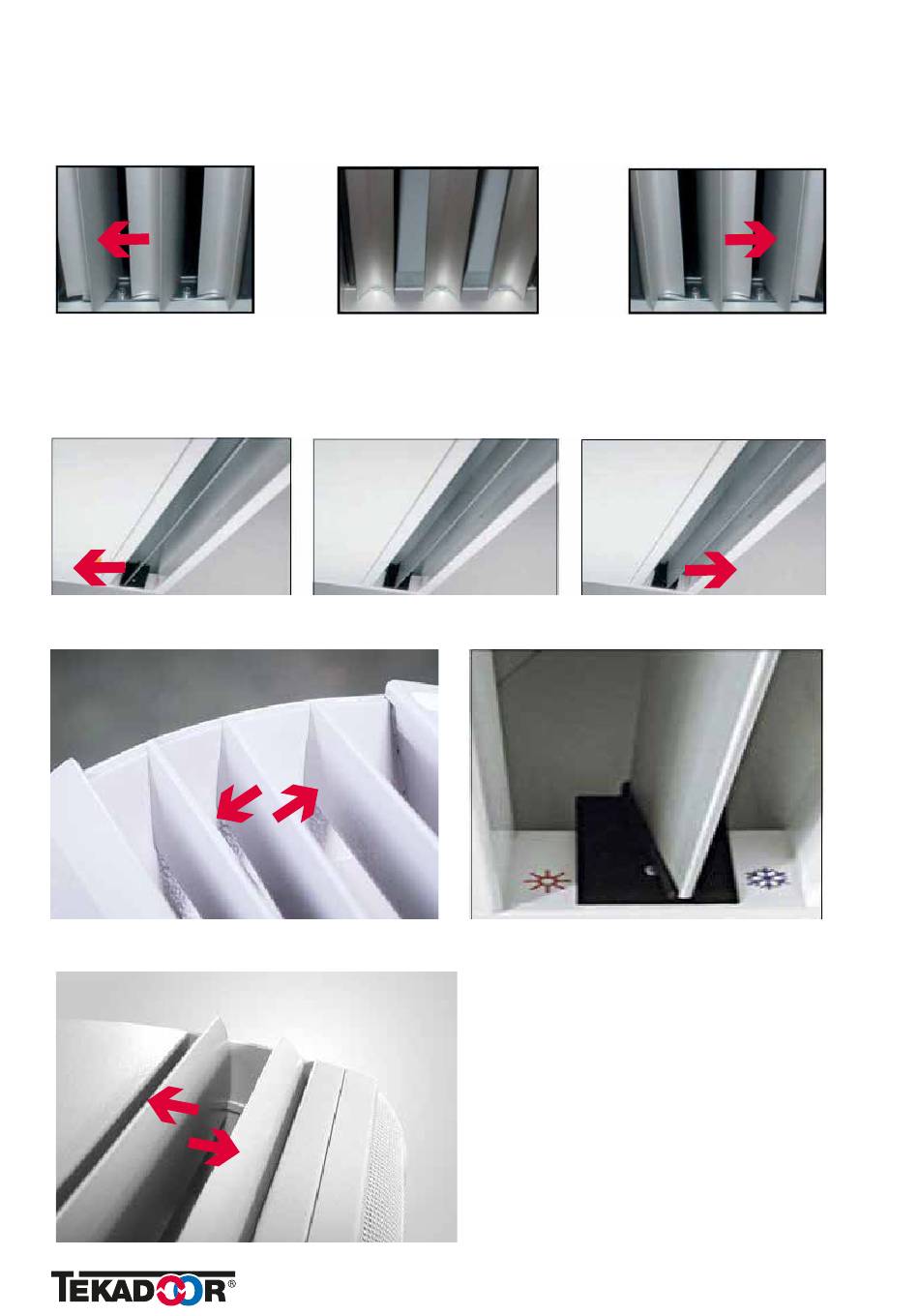 TEKADOOR®