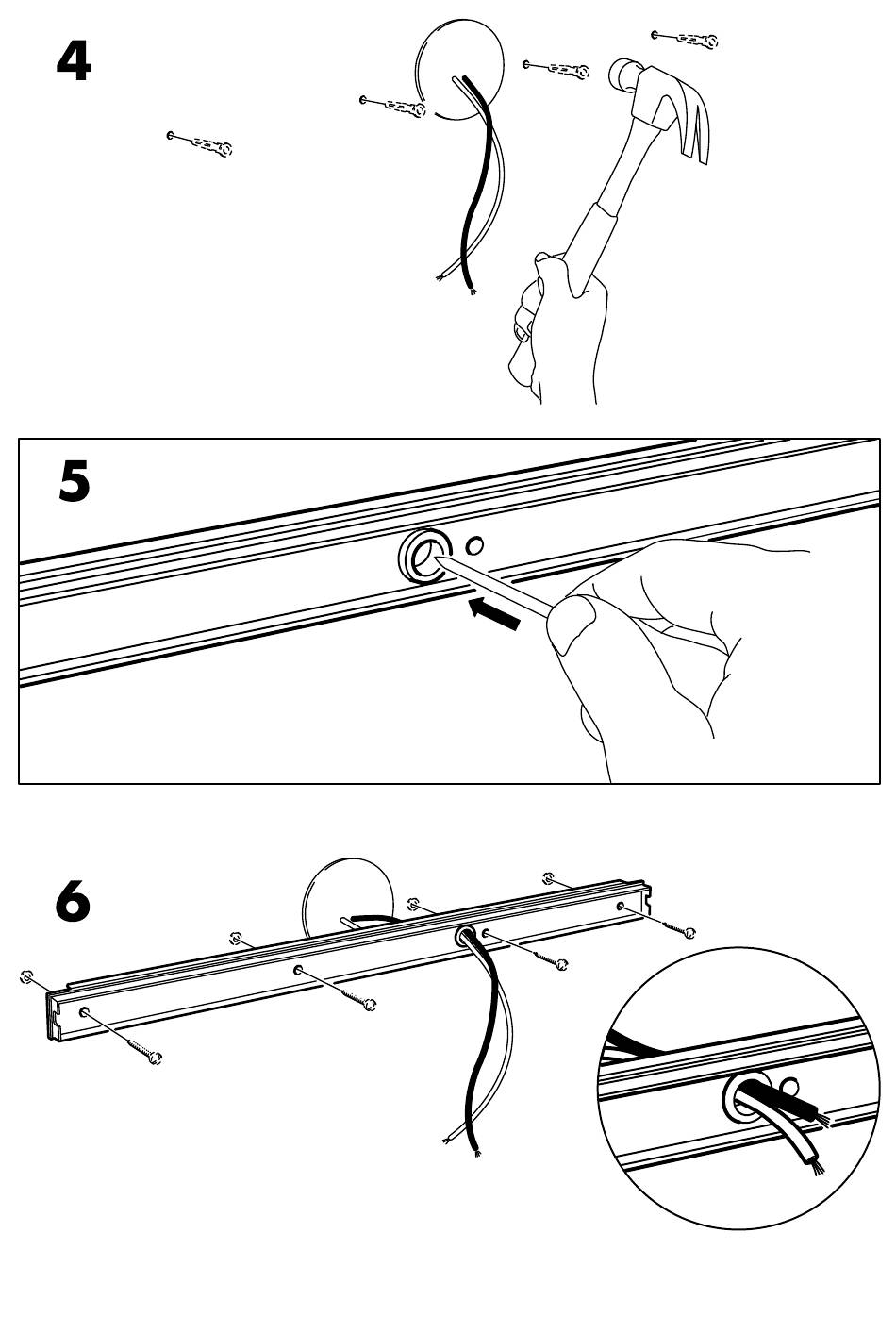 4

5

6