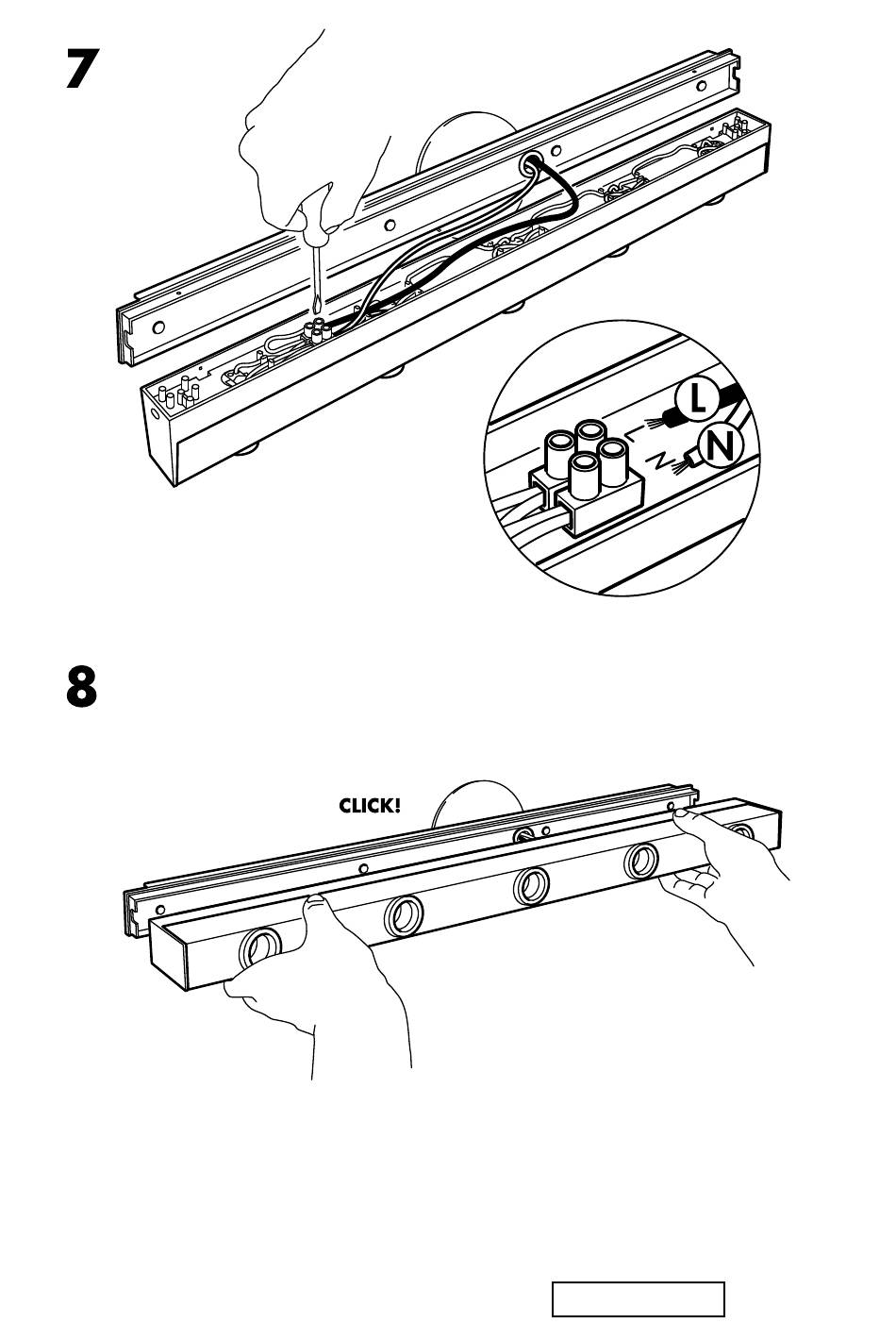 7

L

N

8

CLICK!