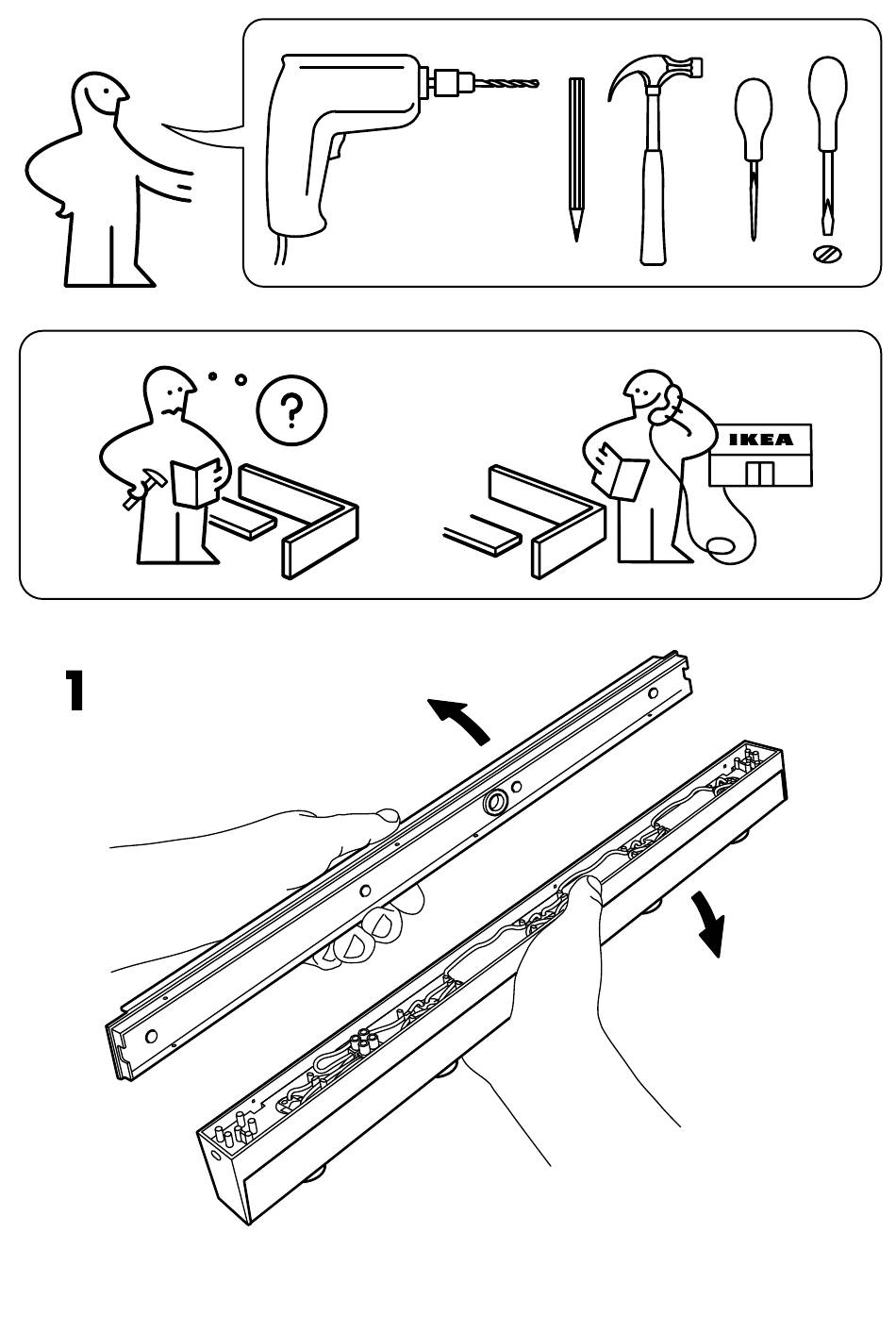 ?

IKEA

1