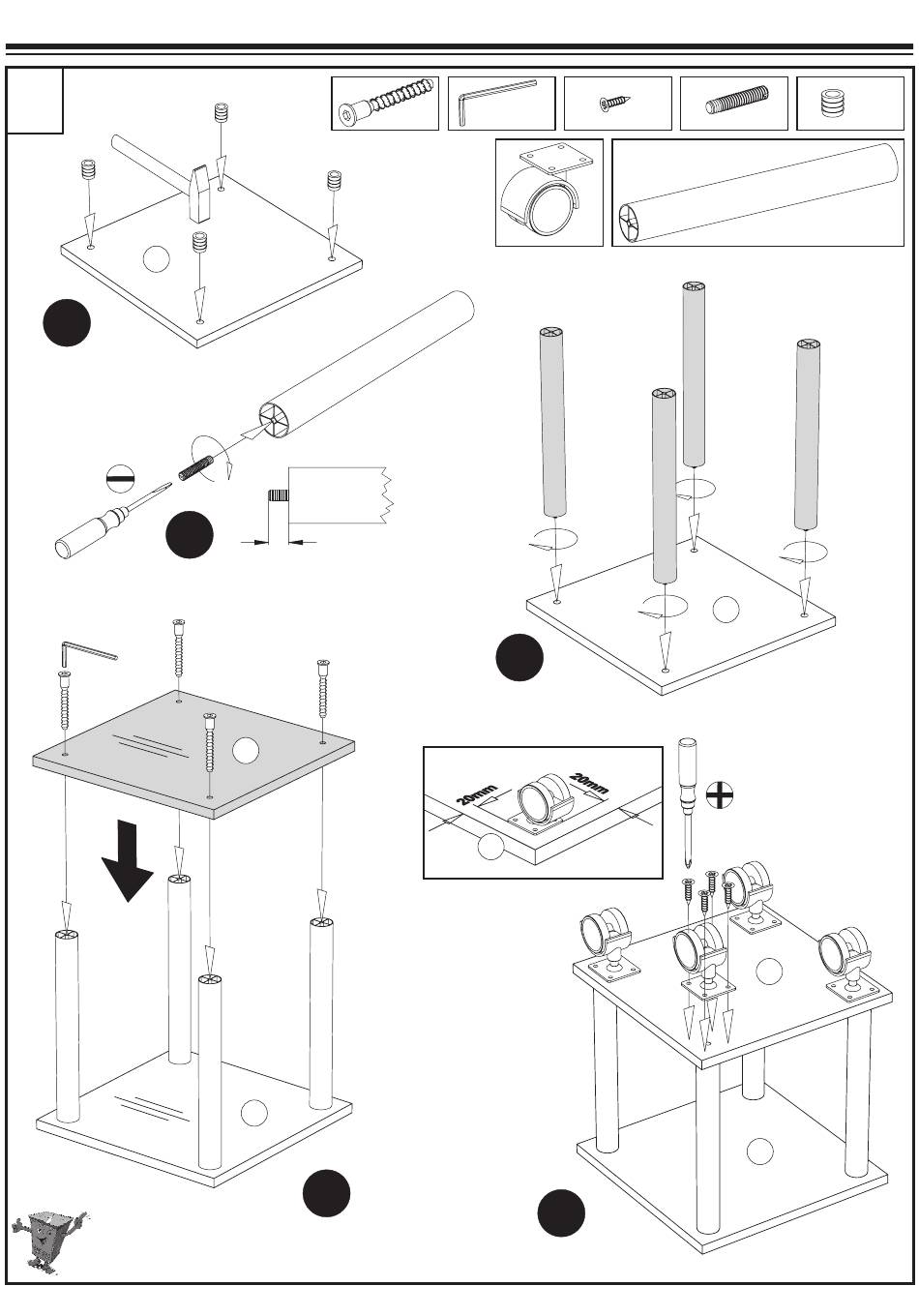 20mm

20mm