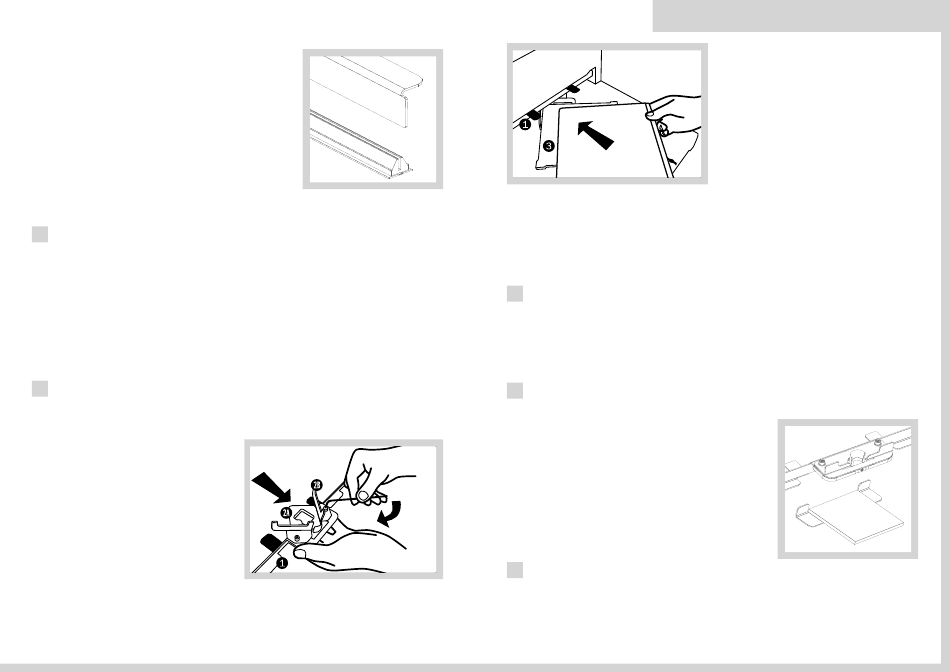 1
3
2A
2B
1