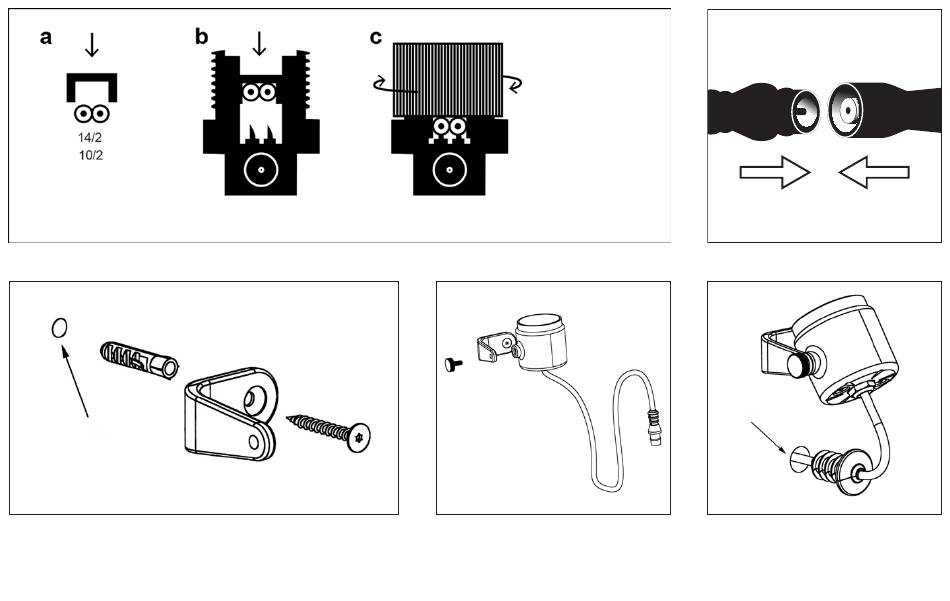 a

14/2
10/2

b

c