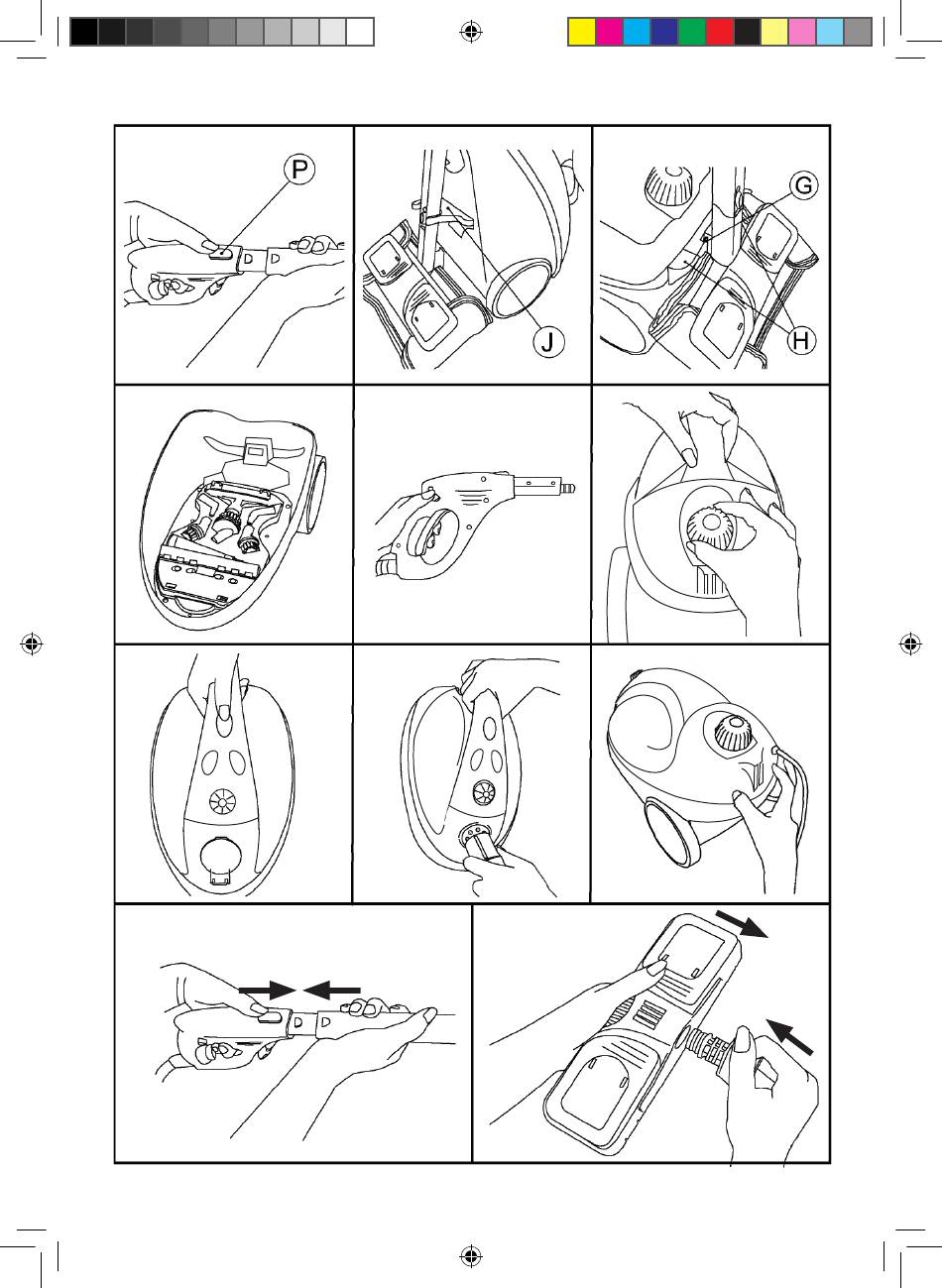 P

J

G

H