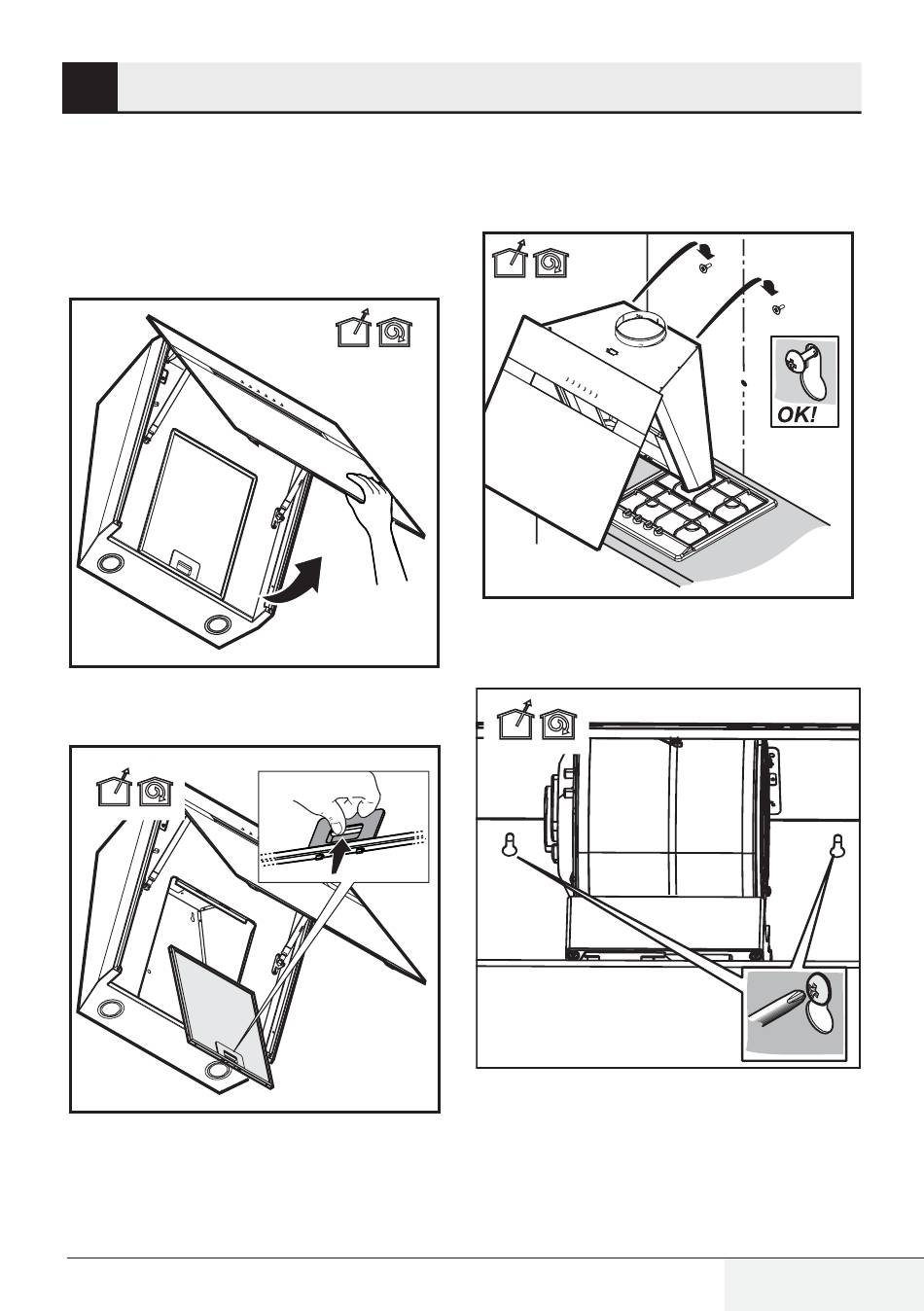 OK!