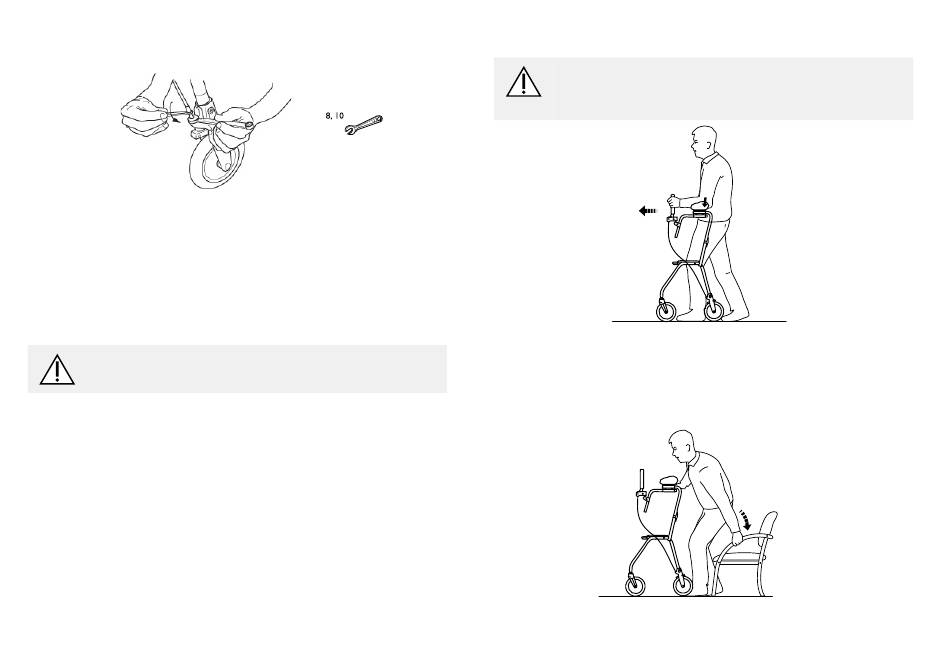 8, 10