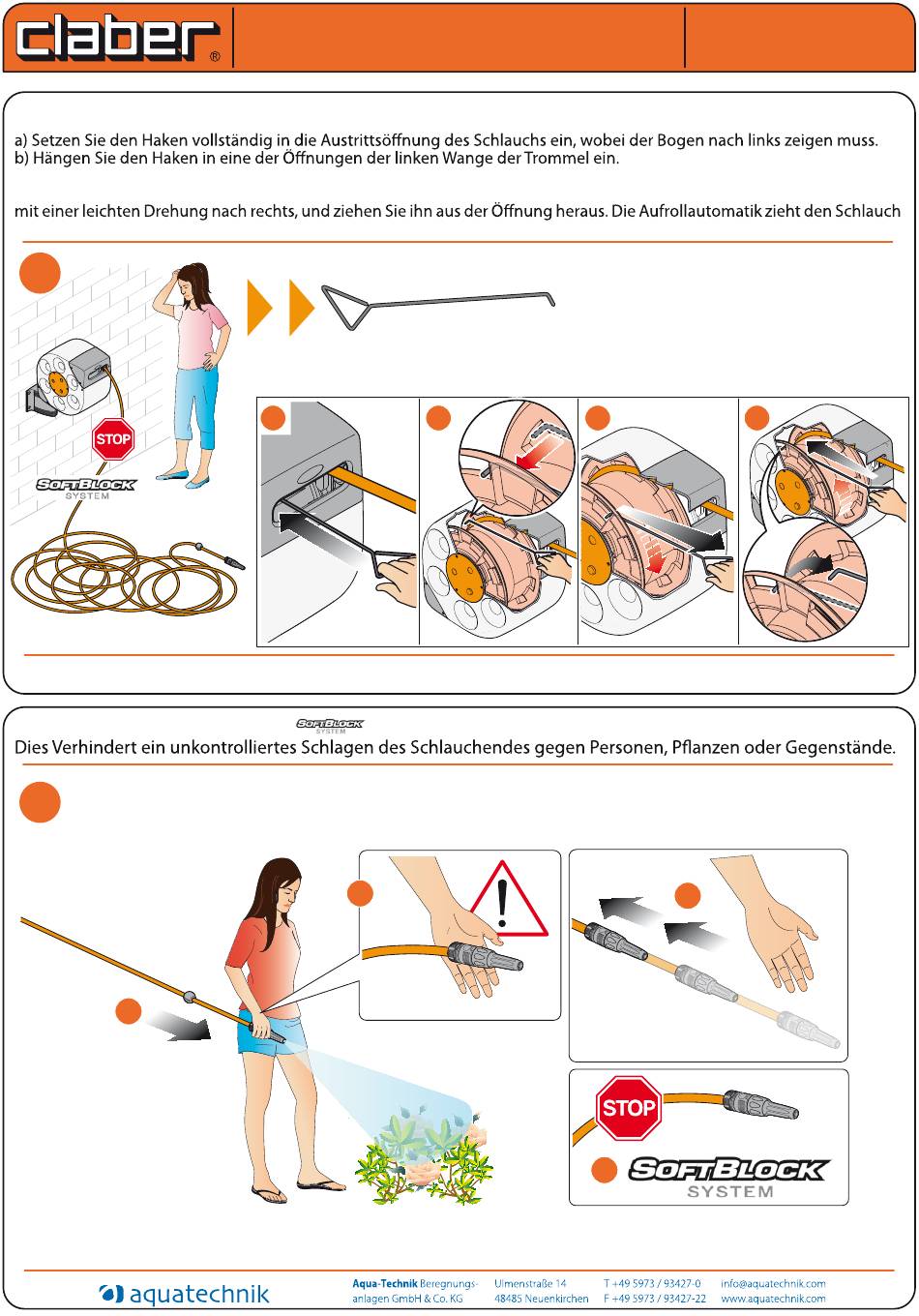 claber®

a) Setzen Sie den Haken vollständig in die Austrittsöffnung des Schlauchs ein, wobei der Bogen nach links zeigen muss.
b) Hängen Sie den Haken in eine der Öffnungen der linken Wange der Trommel ein.

mit einer leichten Drehung nach rechts, und ziehen Sie ihn aus der Öffnung heraus. Die Aufrollautomatik zieht den Schlauch

STOP

SOFTBLOCK SYSTEM

SOFTBLOCK SYSTEM

Dies Verhindert ein unkontrolliertes Schlagen des Schlauchendes gegen Personen, Pflanzen oder Gegenstände.

STOP

SOFTBLOCK SYSTEM

aquatechnik

Aqua-Technik Beregnungsanlagen GmbH & Co. KG

Ulmenstraße 14
48485 Neuenkirchen

T +49 5973 / 93427-0
F +49 5973 / 93427-22

info@aquatechnik.com
www.aquatechnik.com