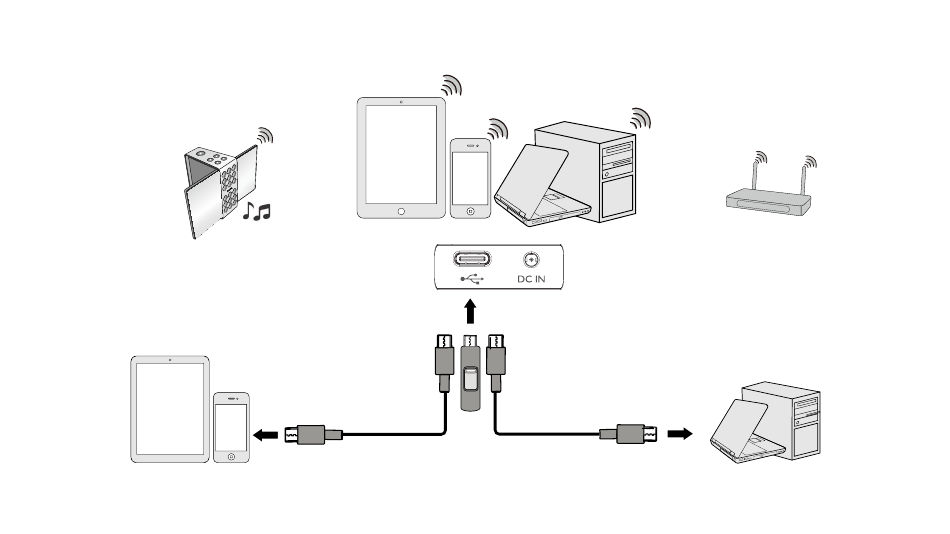 DC IN