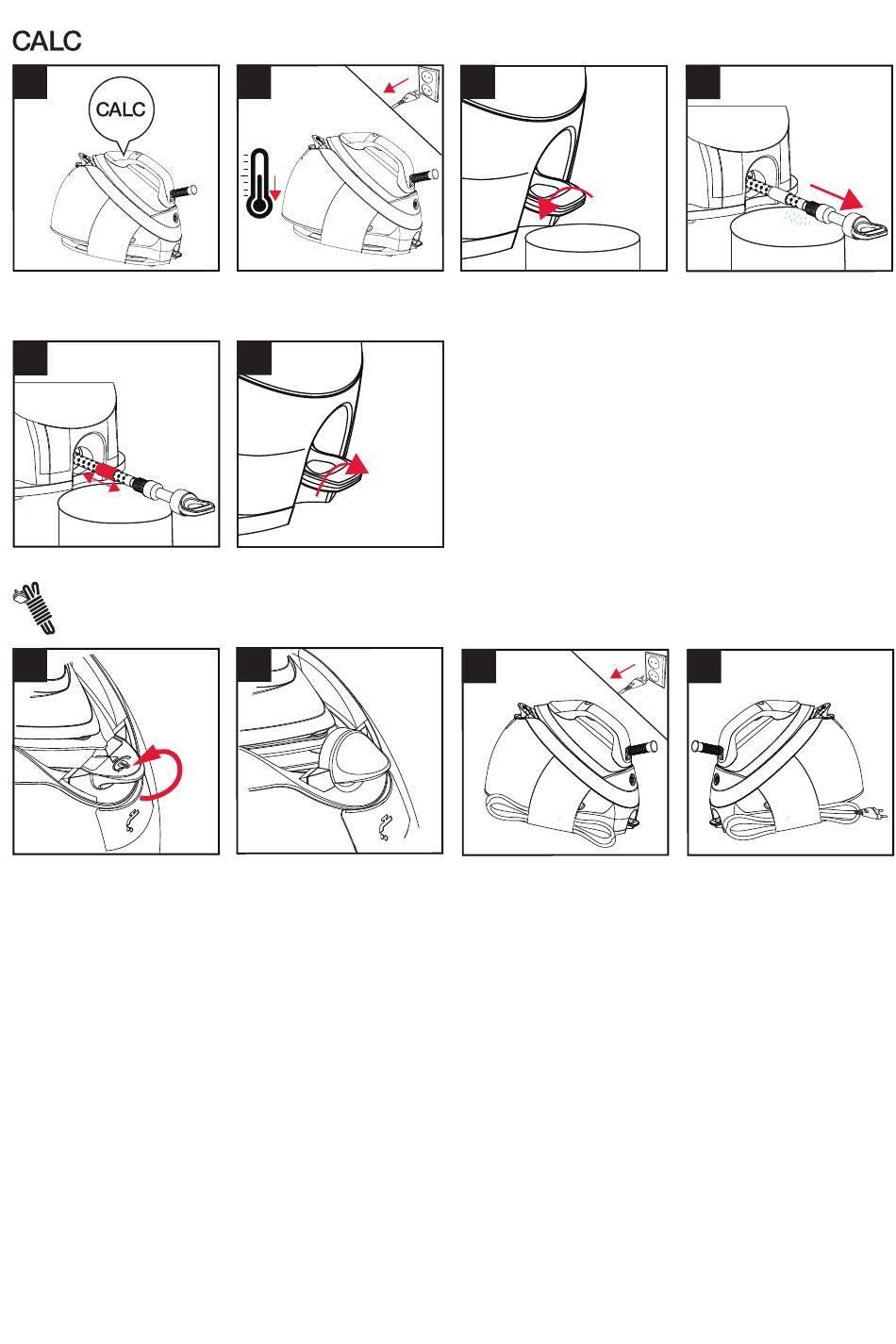 CALC

CALC