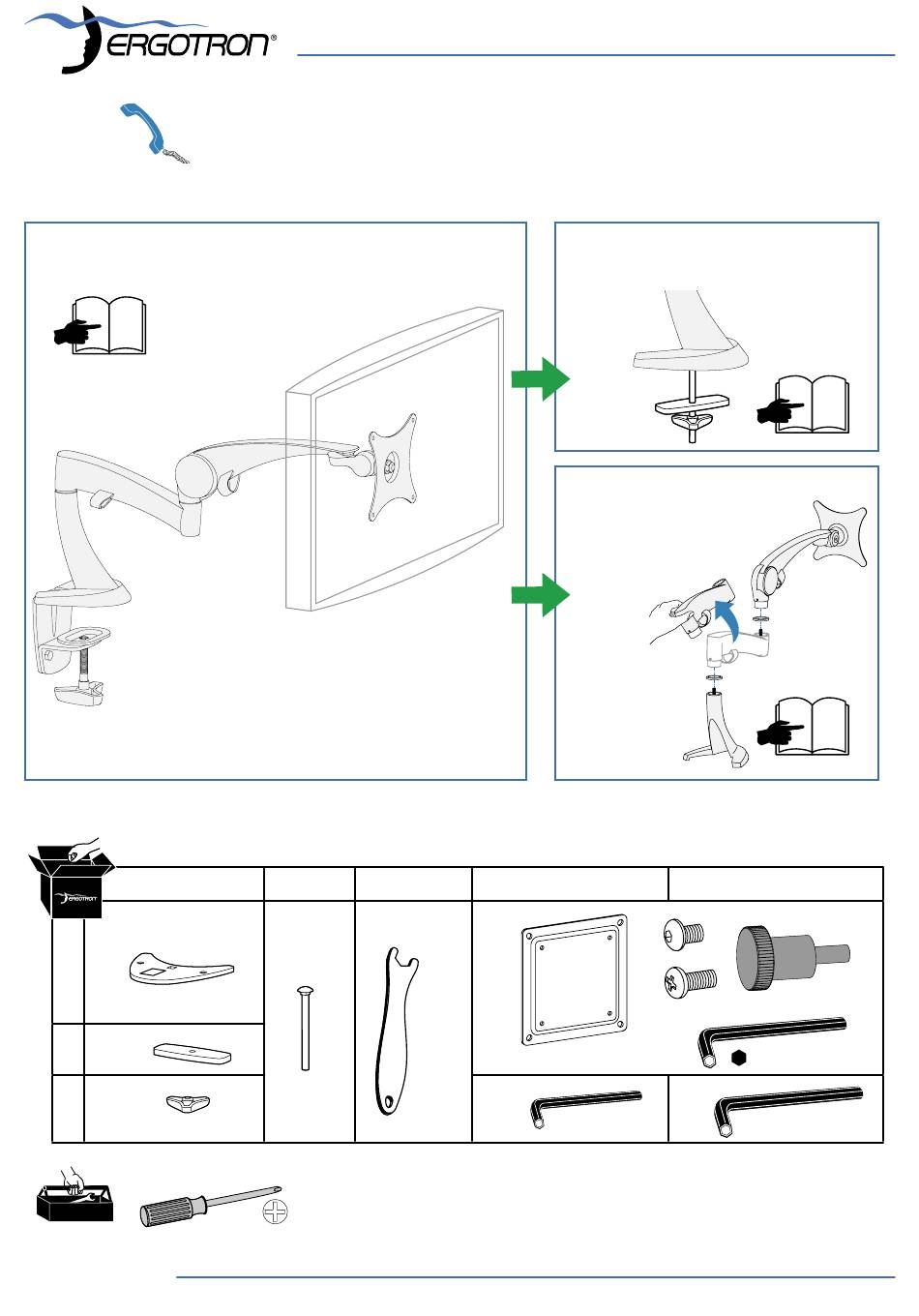 ERGOTRON®

ERGOTRON