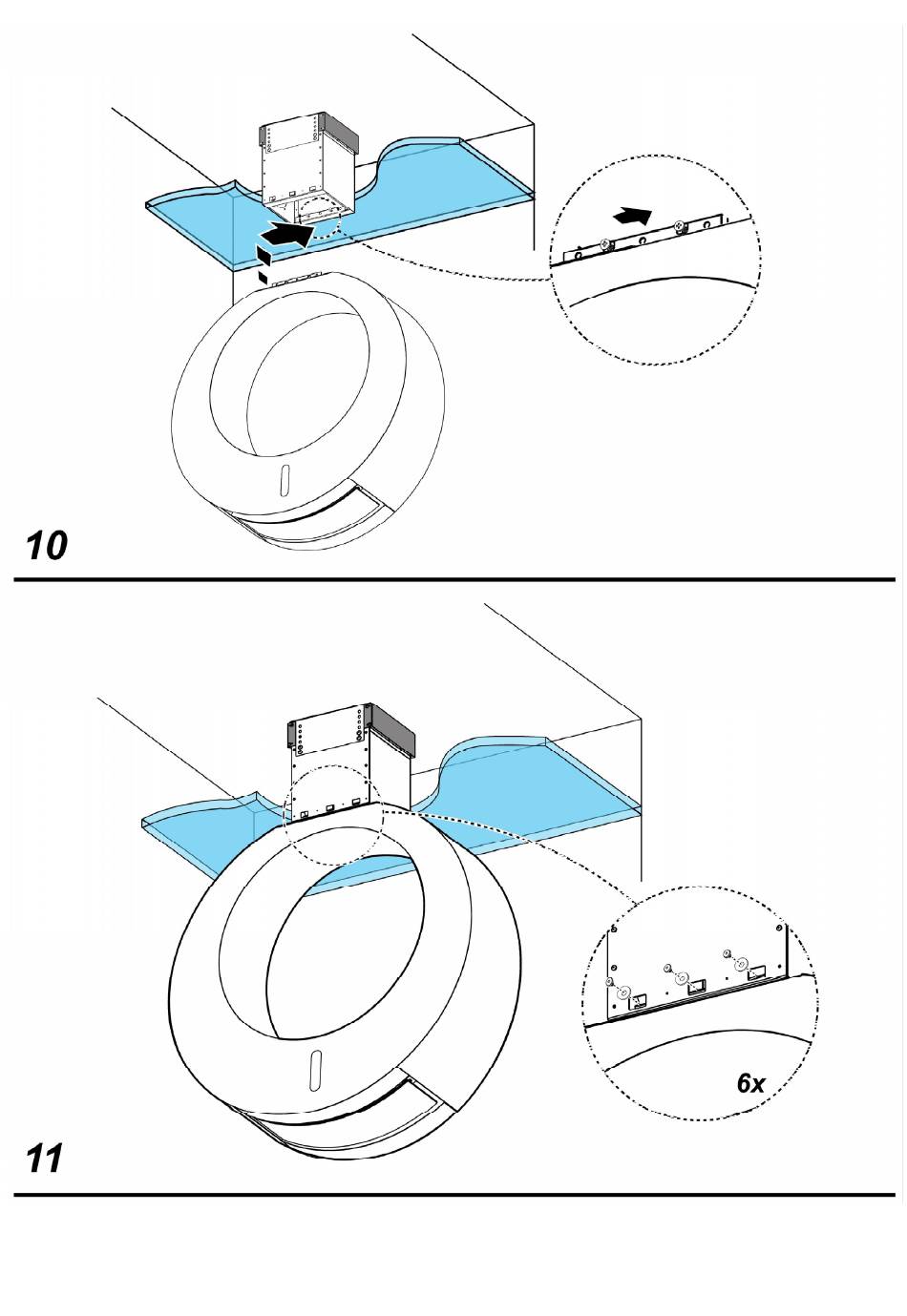 10

6x

11