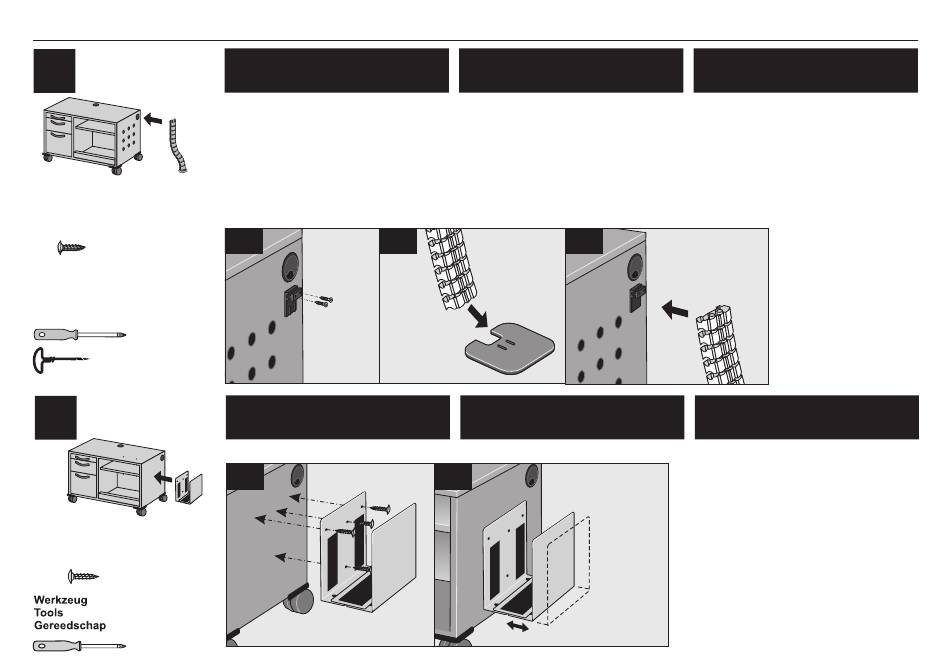 Werkzeug
Tools
Gereedschap