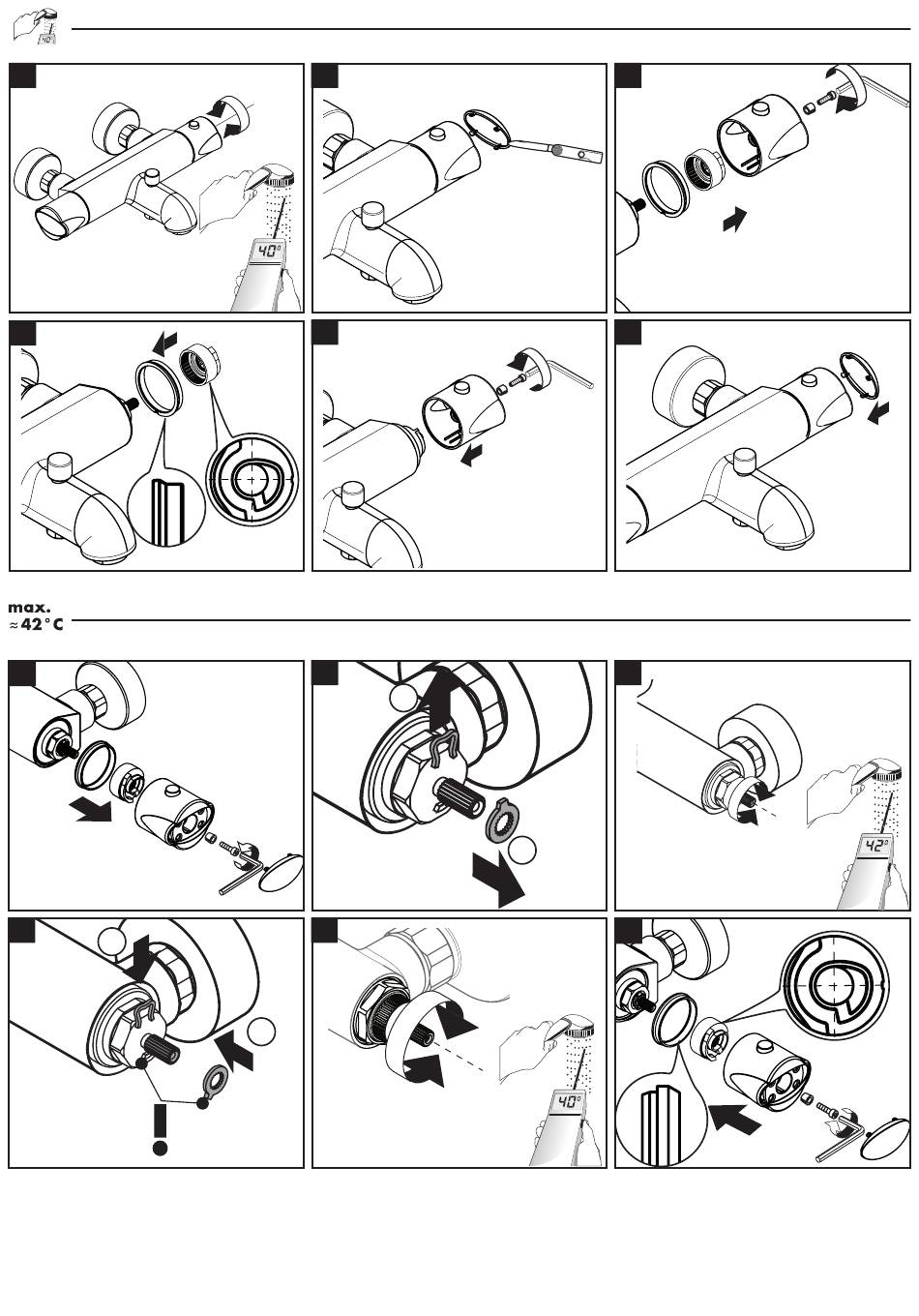 40°

40°

max.
≈42°C

42°

40°