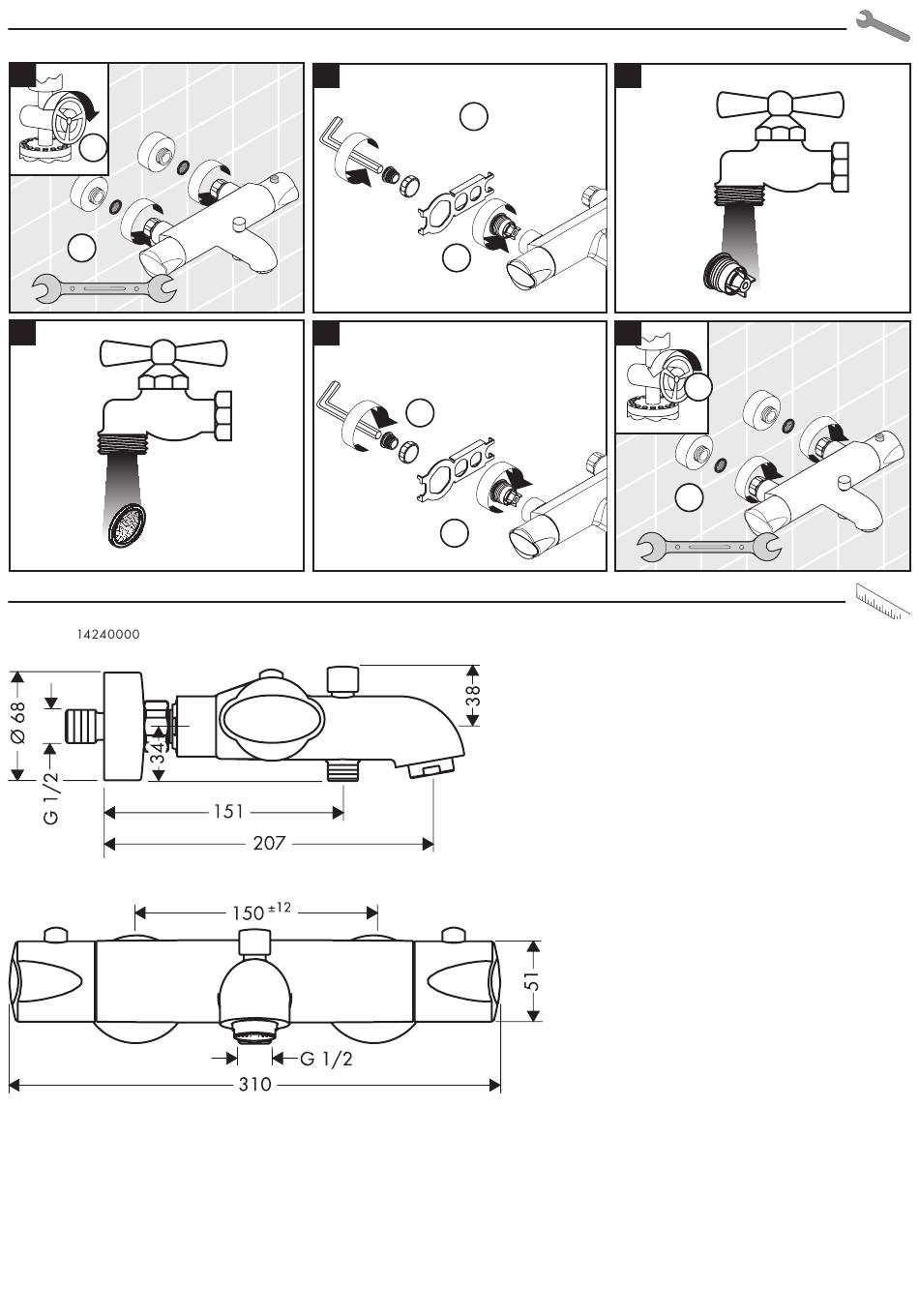 14240000

Ø 68

G 1/2

34

38

151

207

150 $^{\pm 12}$

51

G 1/2

310