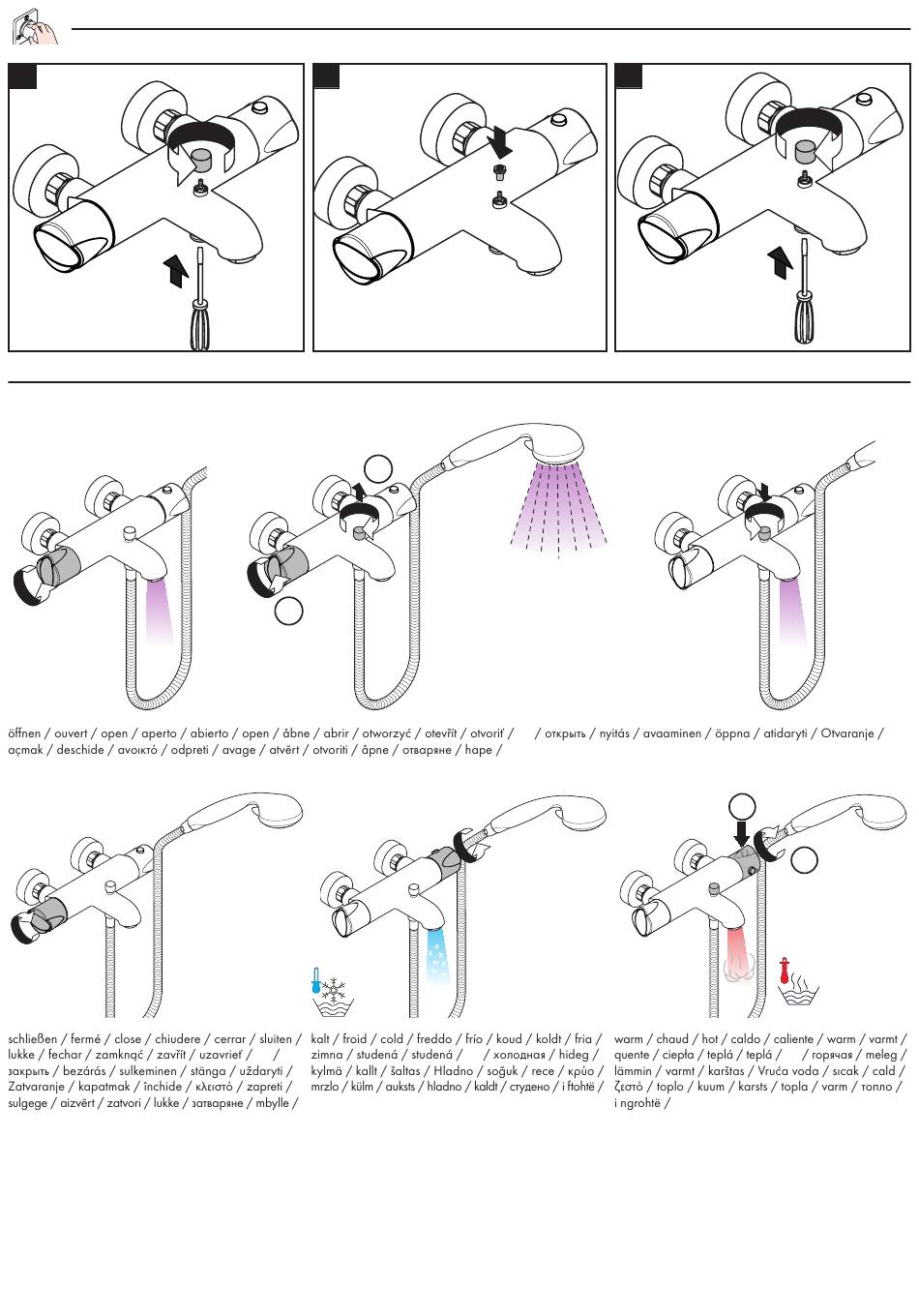 öffnen / ouvert / open / aperto / abierto / open / åbne / abrir / otworzyć / otevřít / otvoriť / / открыть / nyitás / avaaminen / öppna / atidaryti / Otvaranje / açmak / deschide / ανοικτό / odpreti / avage / atvērt / otvoriti / åpne / отваряне / hape /

schließen / fermé / close / chiudere / cerrar / sluiten / lukke / fechar / zamknąć / zavřít / uzavrieť / / закрыть / bezárás / sulkeminen / stänga / uždaryti / Zatvaranje / kapatmak / închide / κλειστό / zapreti / sulgege / aizvērt / zatvori / lukke / затваряне / mbylle /

kalt / froid / cold / freddo / frío / koud / koldt / fria / zimna / studená / studená / / холодная / hideg / kylmä / kallt / šaltas / Hladno / soğuk / rece / κρύο / mrzlo / külm / auksts / hladno / kaldt / студено / i ftohtë /

warm / chaud / hot / caldo / caliente / warm / varmt / quente / ciepła / teplá / teplá / / горячая / meleg / lämmin / varmt / karštas / Vruća voda / sıcak / cald / ζεστό / toplo / kuum / karsts / topla / varm / топло / i ngrohtë /