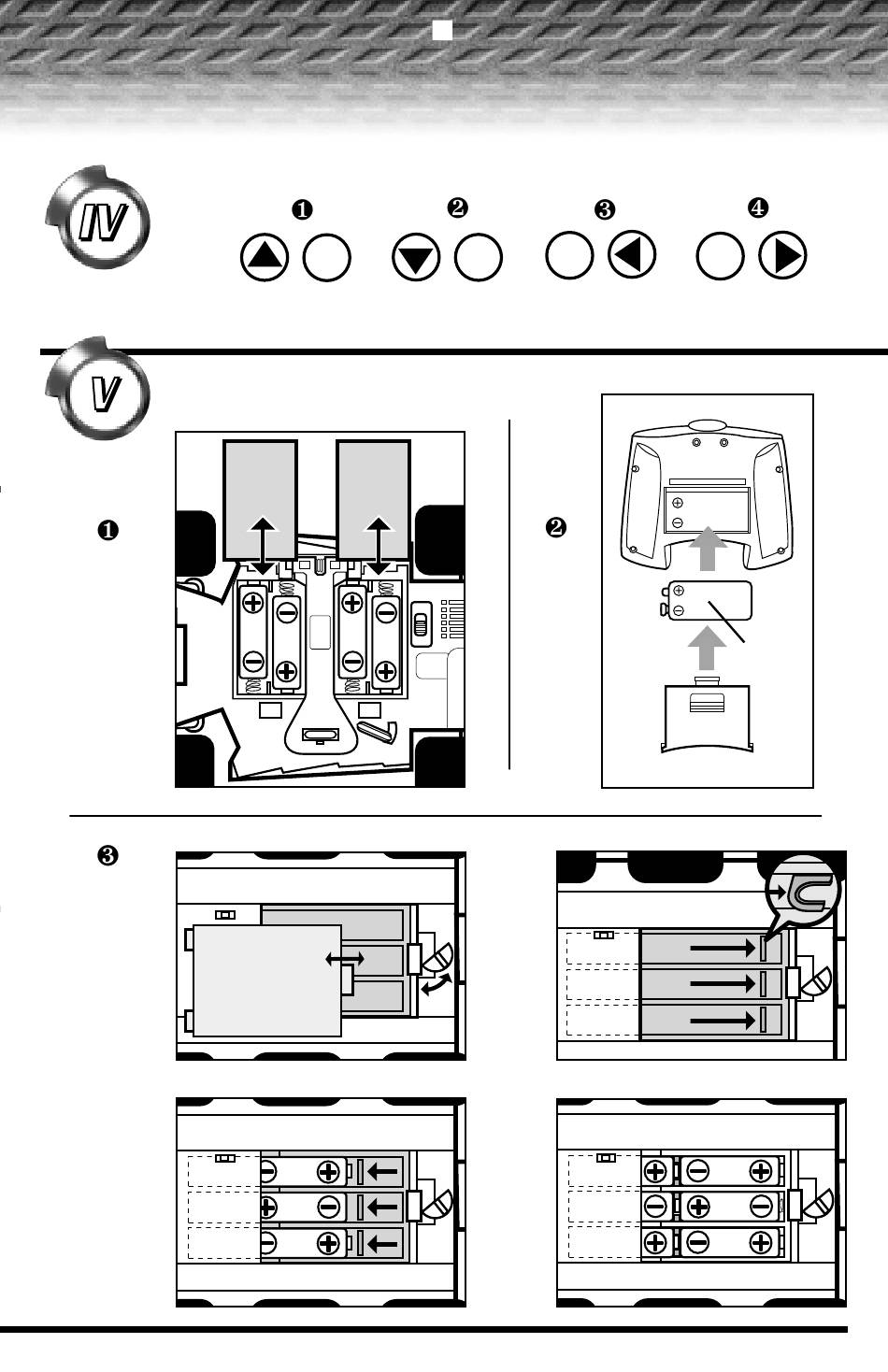 IV

❶ ❷ ❸ ❹

V

❶

❷

❸