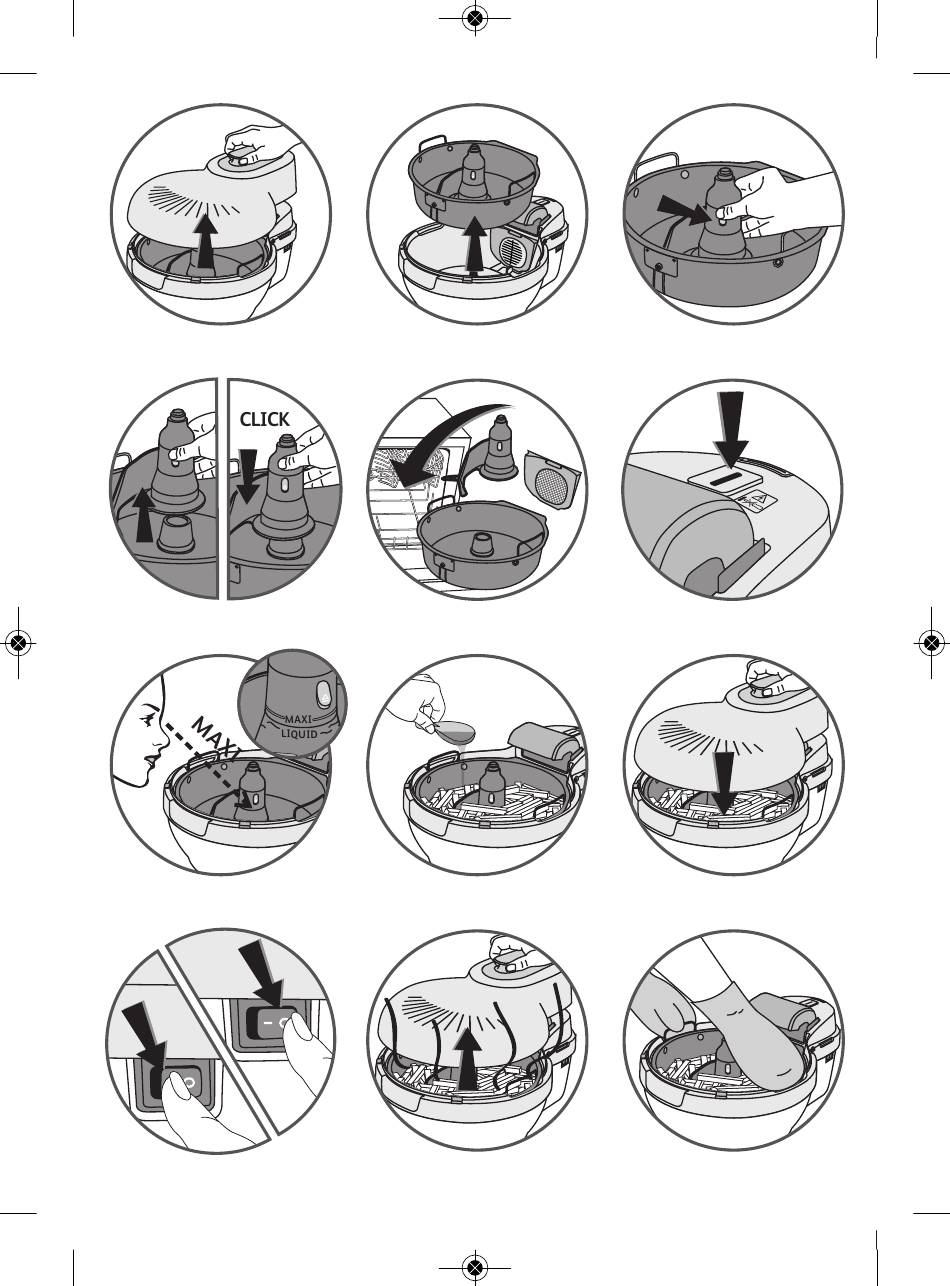 CLICK

MAXI

MAXI
LIQUID