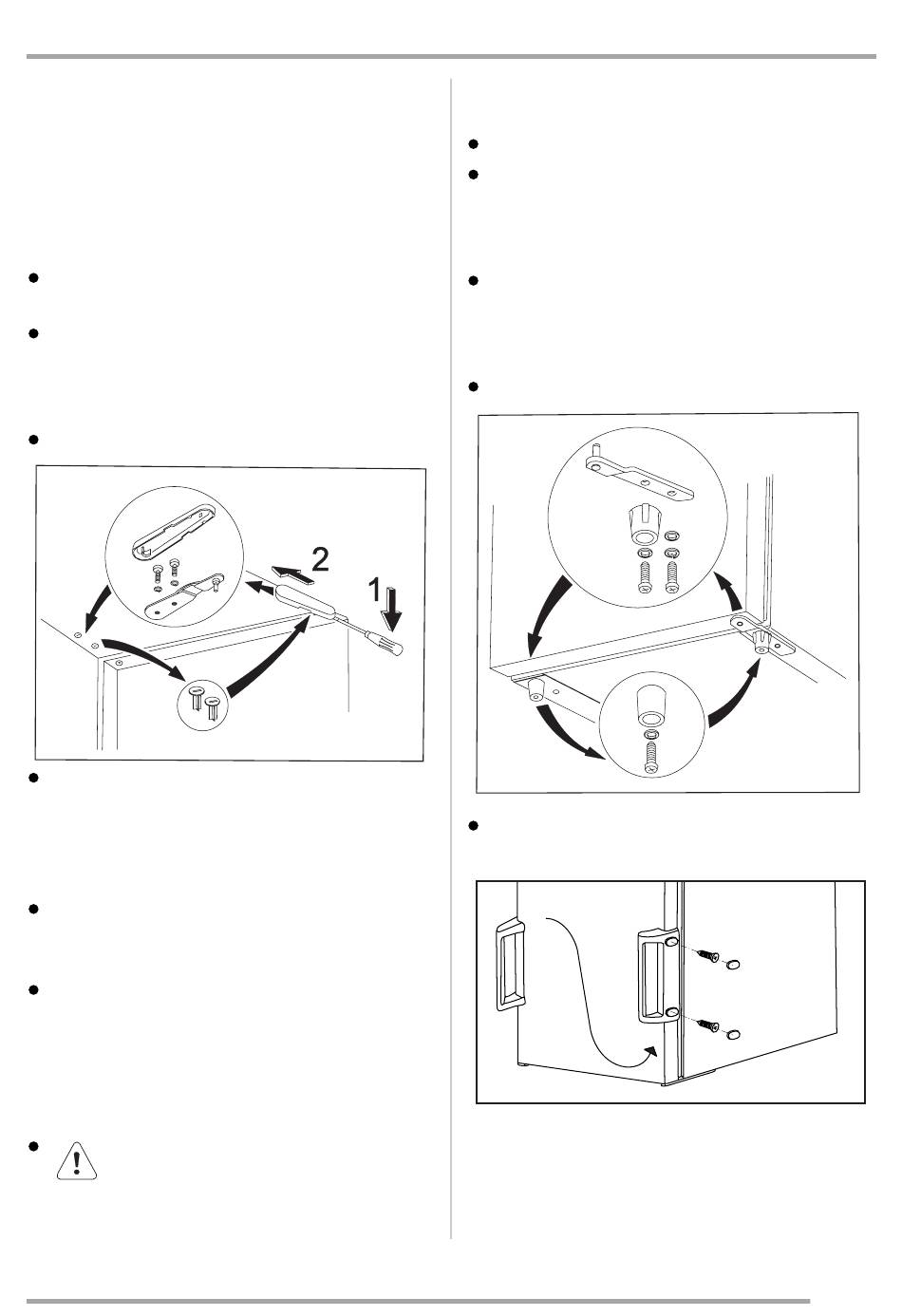 2

1