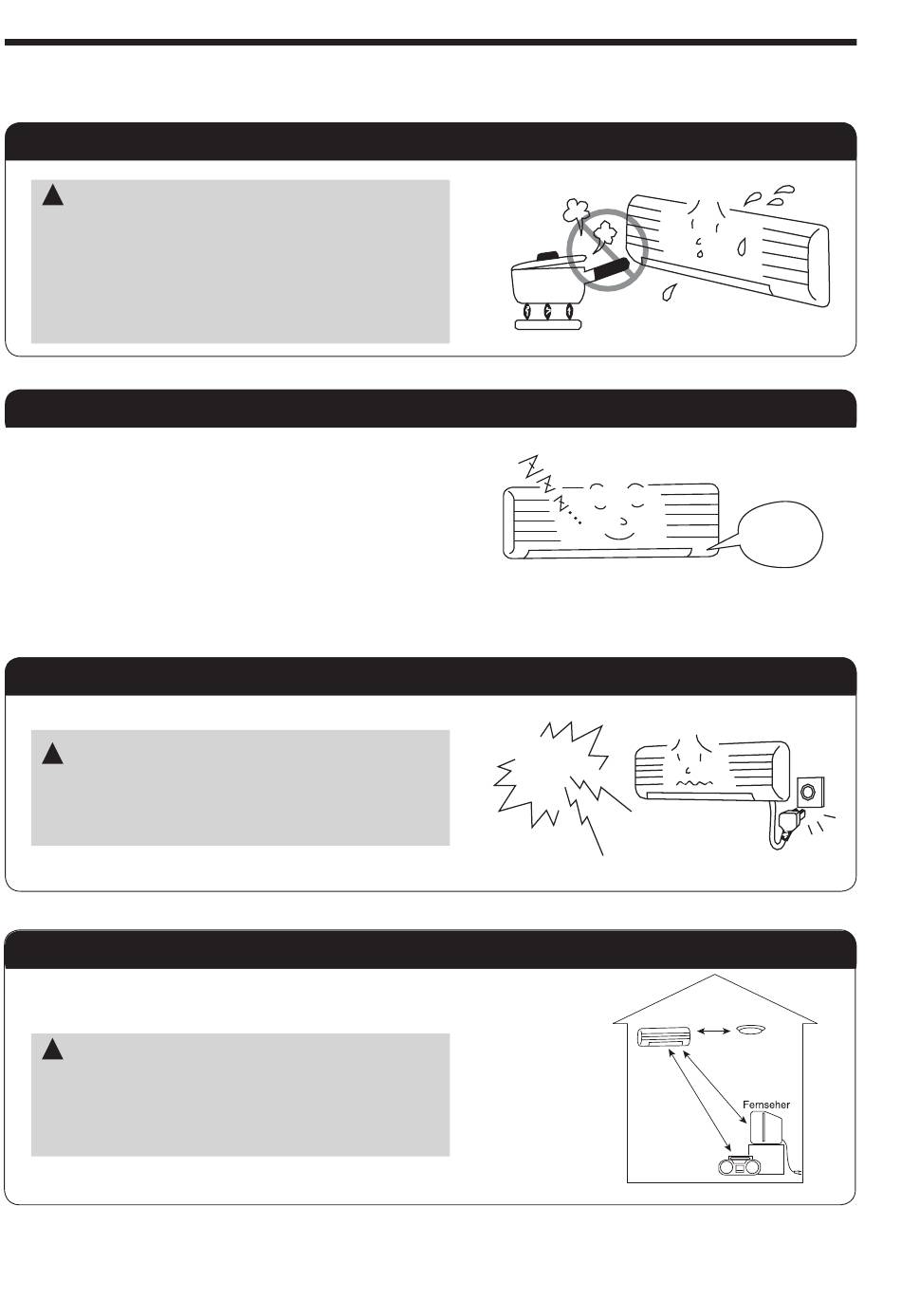 Fernseher