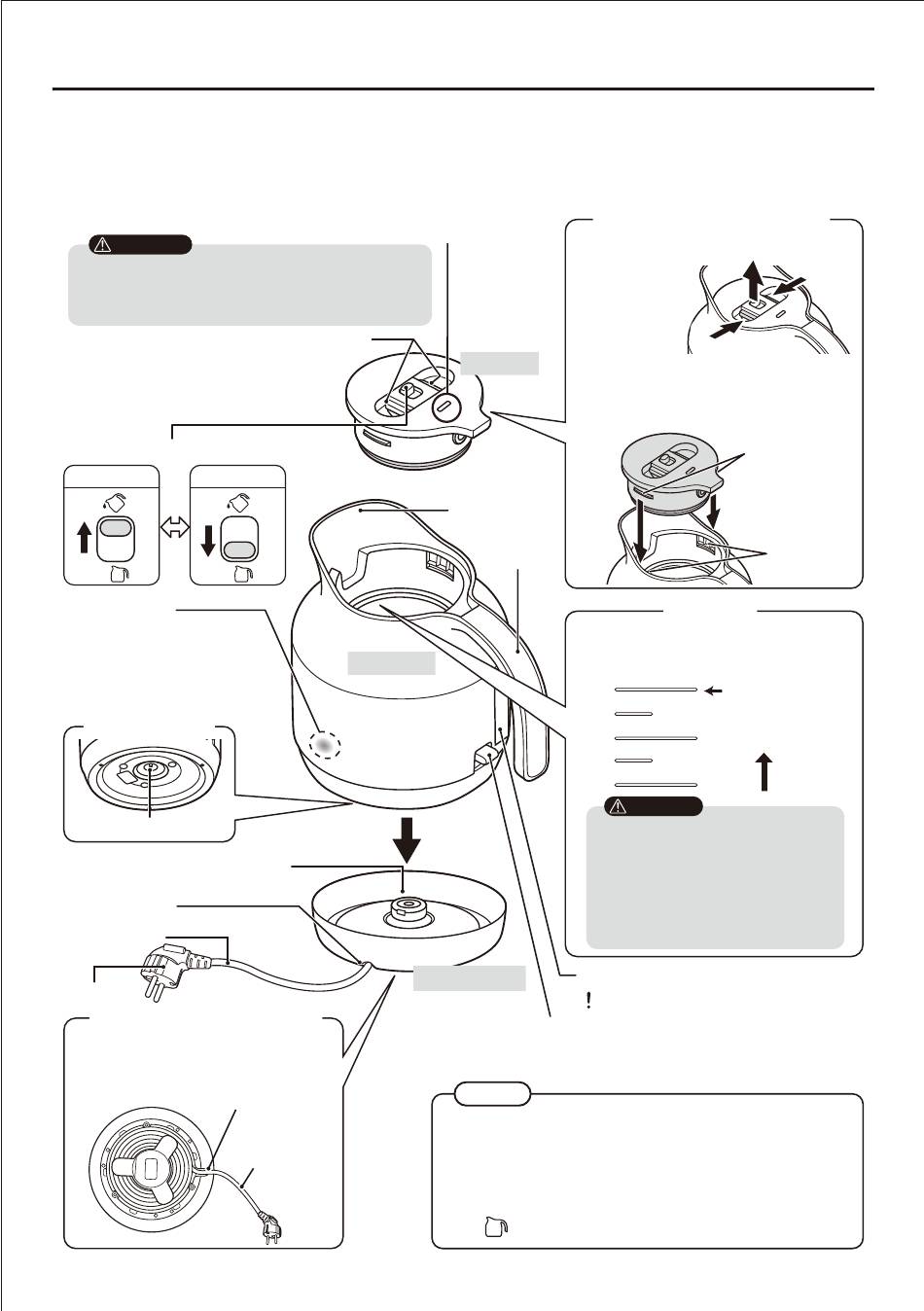 !