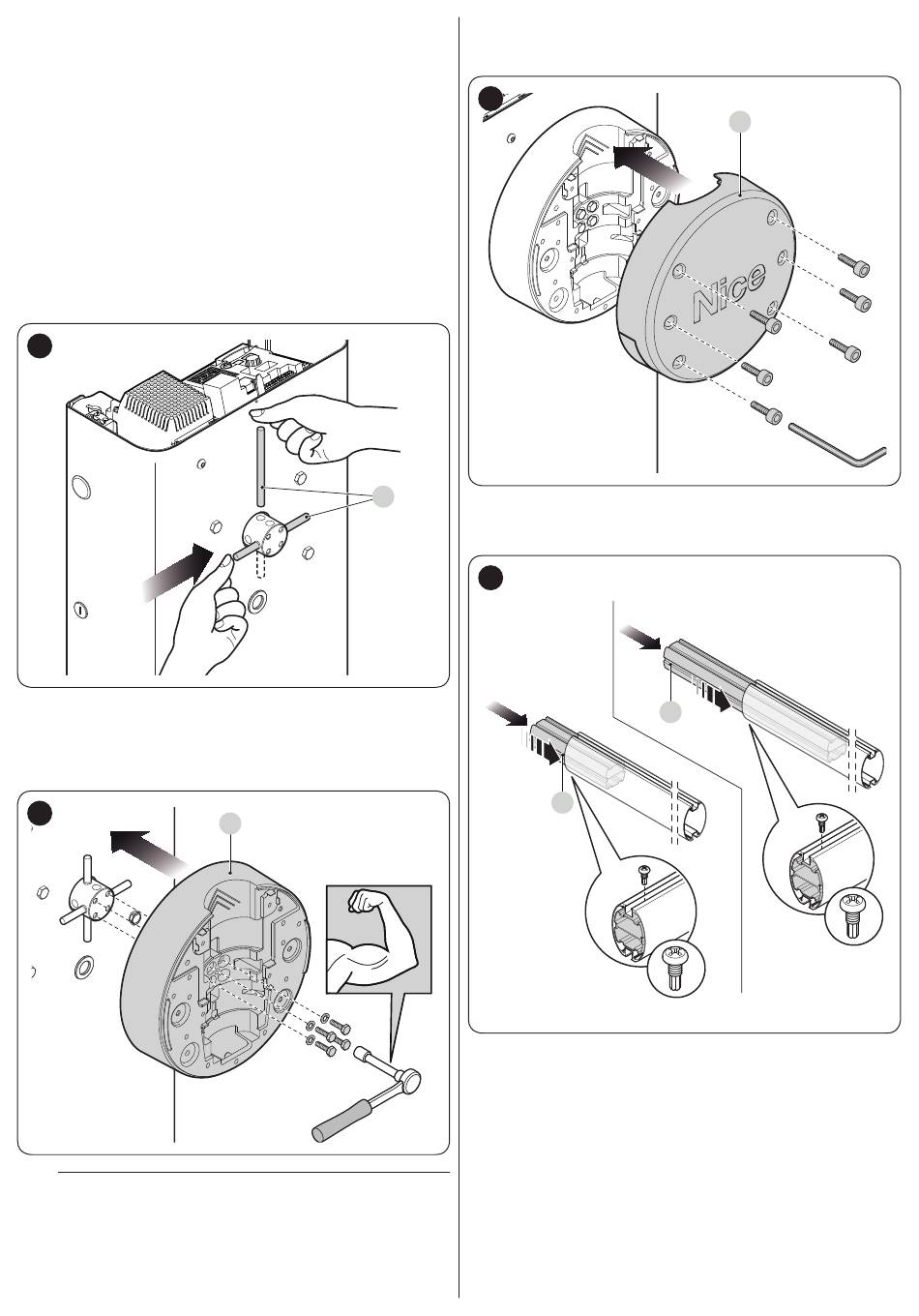 Nice