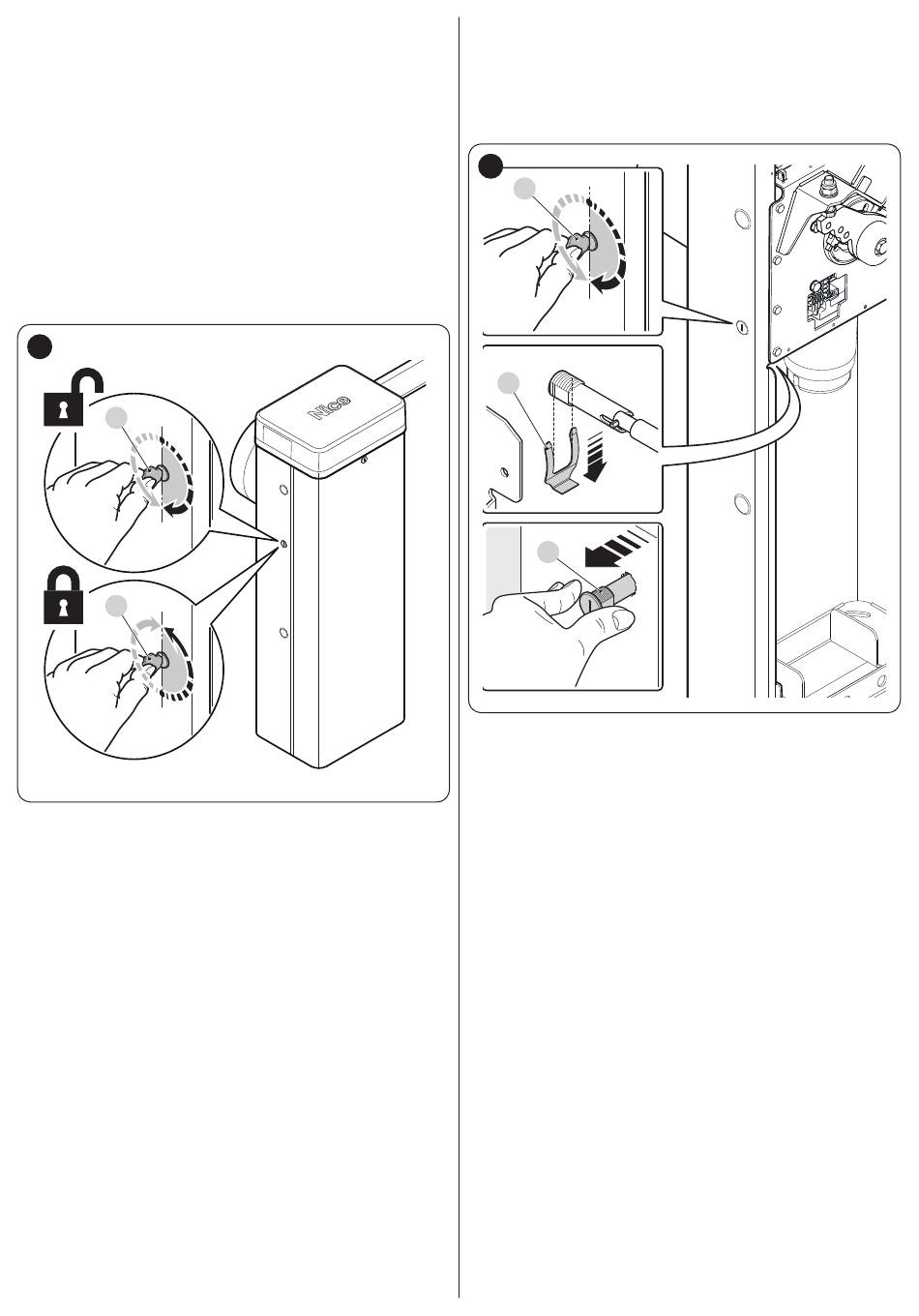 Nice