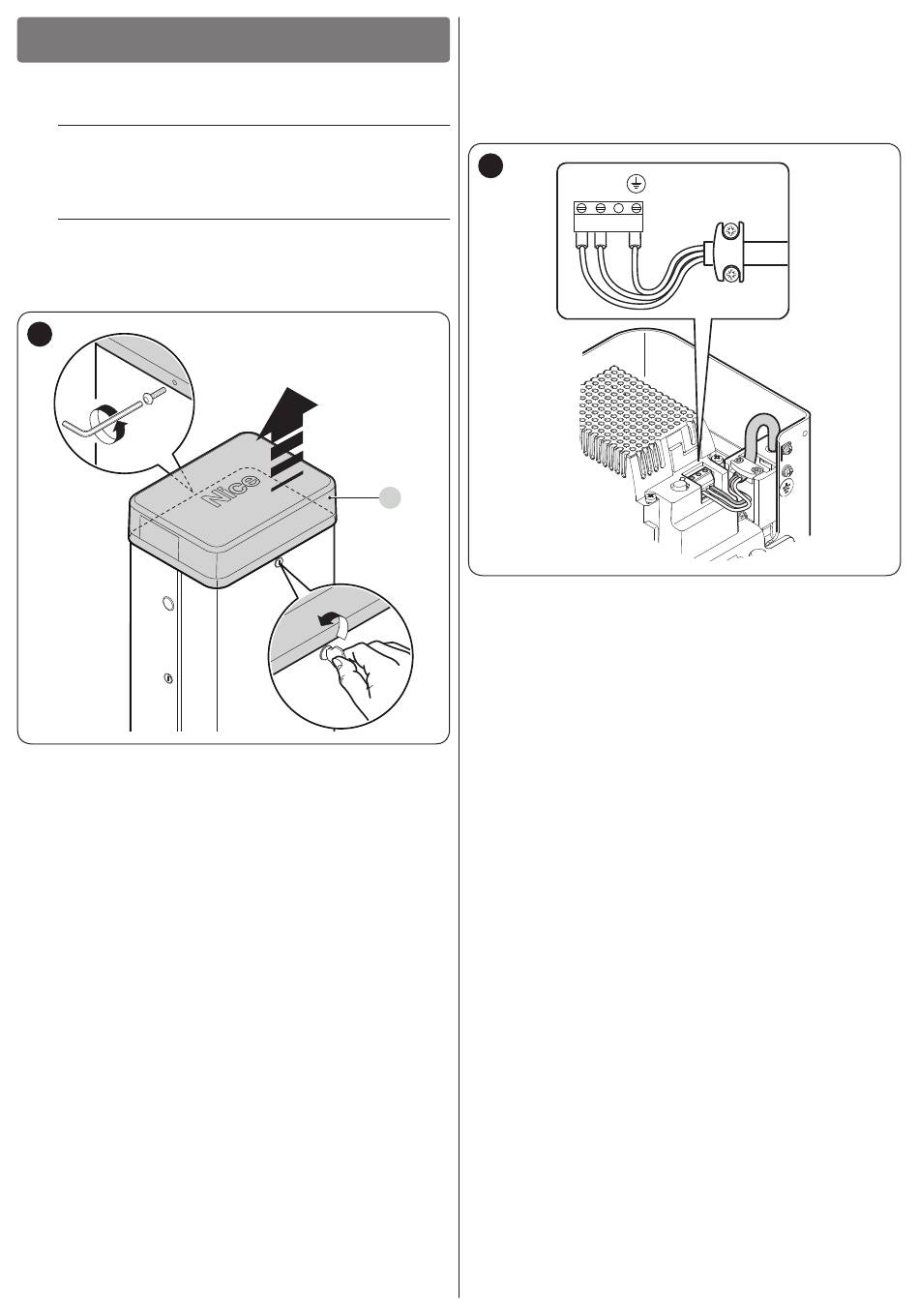 Nice