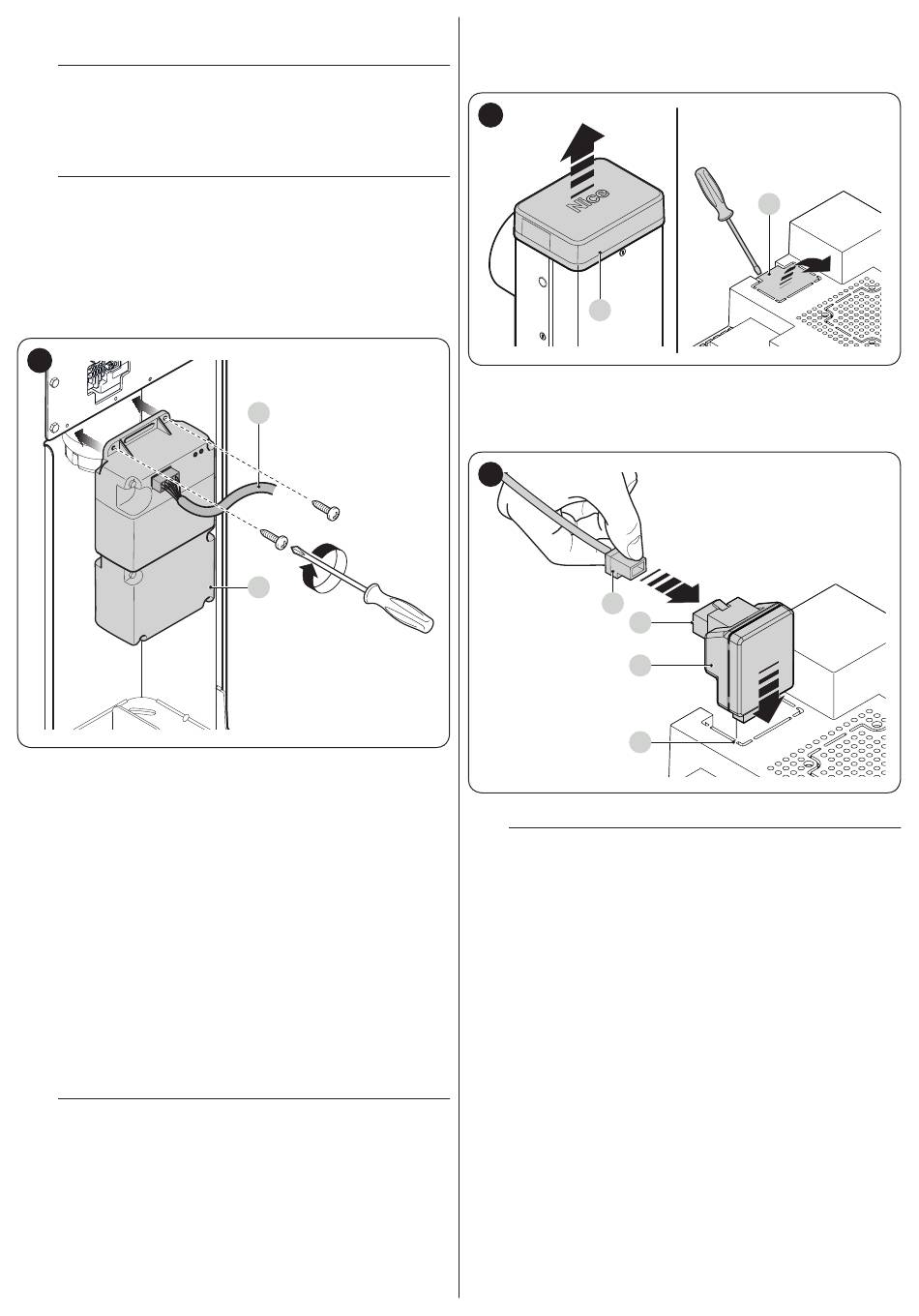 Nice