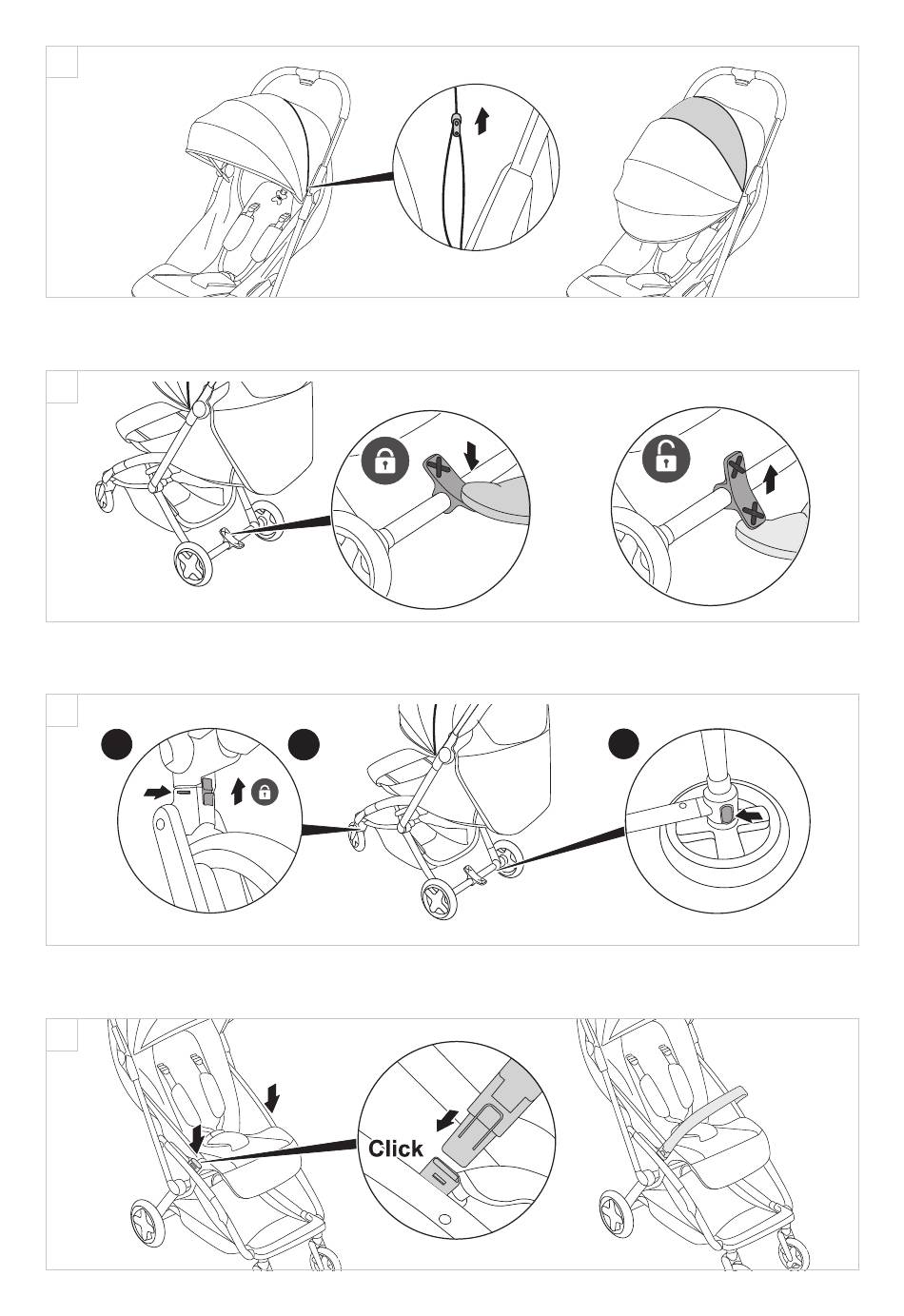 Click