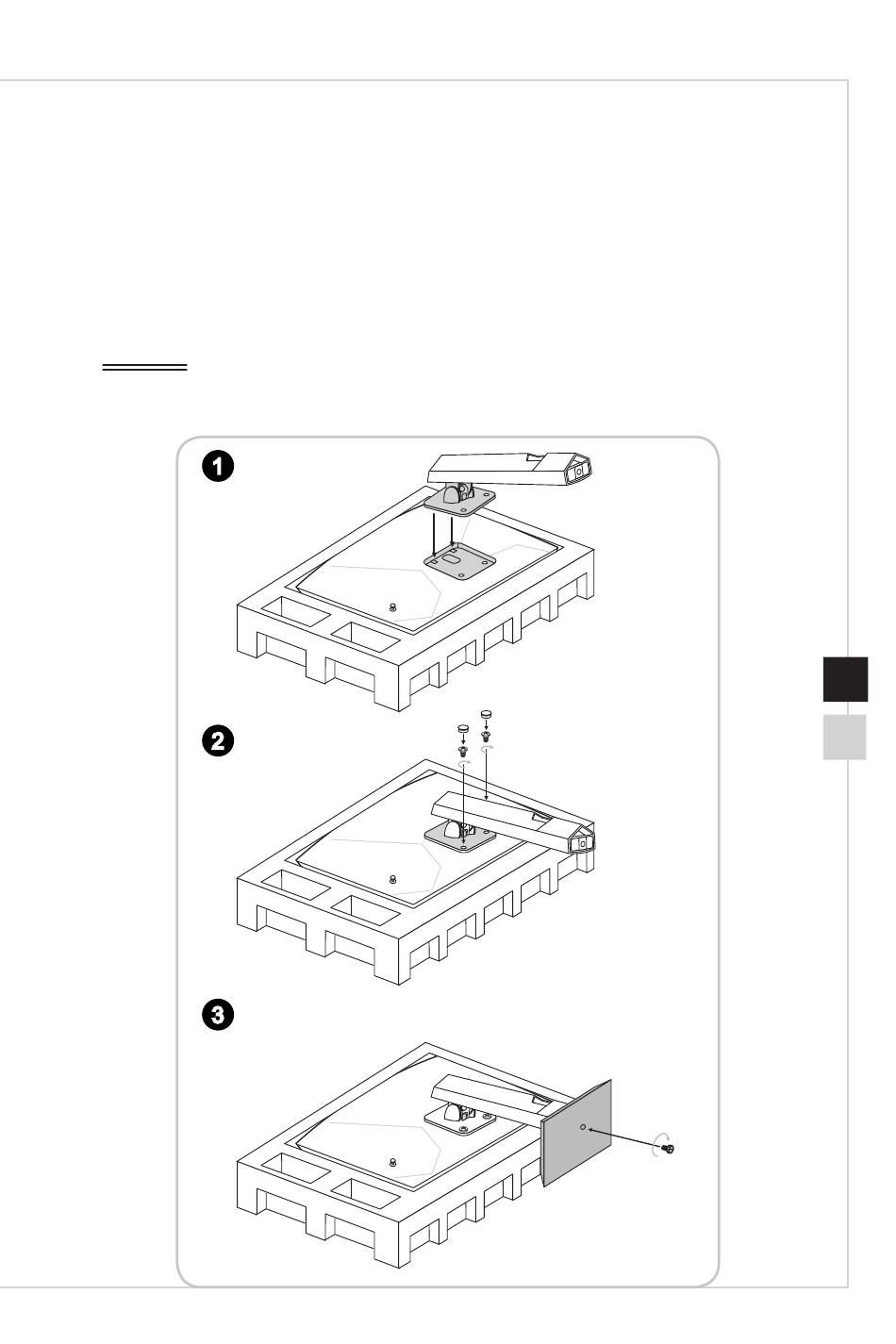 1

2

3