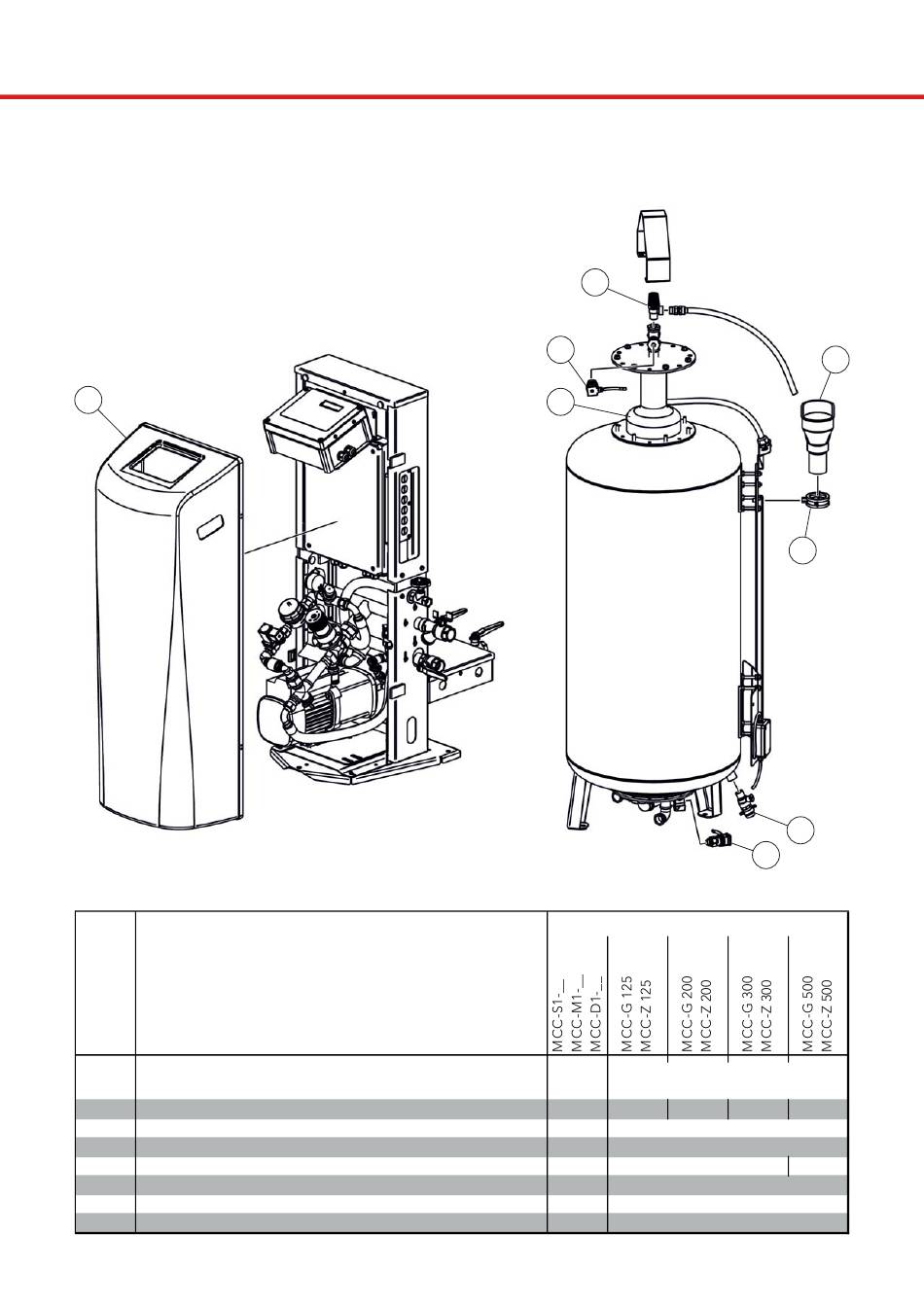 MCC-S1-__
MCC-M1-__
MCC-D1-__

MCC-G 125
MCC-Z 125

MCC-G 200
MCC-Z 200

MCC-G 300
MCC-Z 300

MCC-G 500
MCC-Z 500