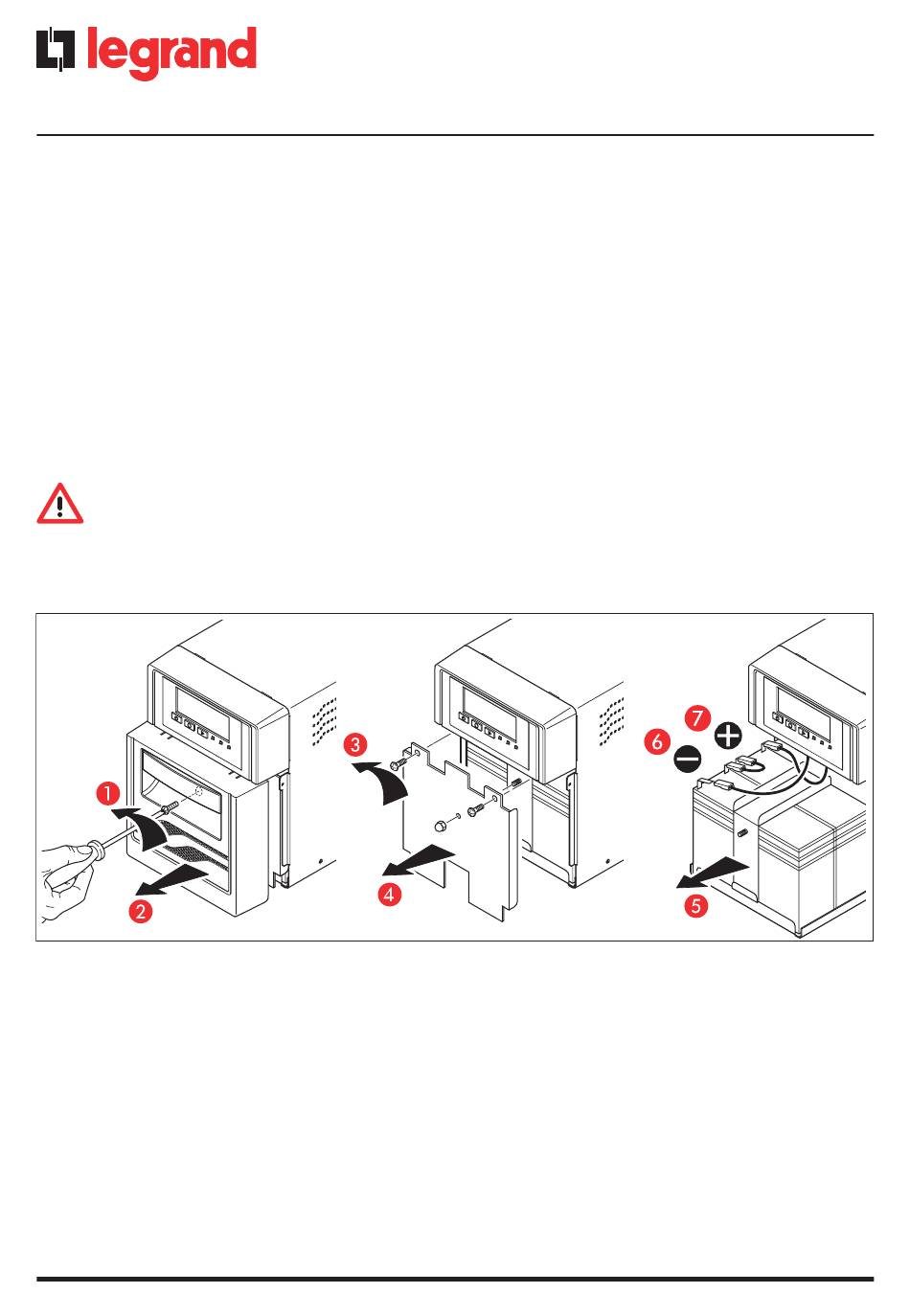 legrand

1

2

3

4

5

6

7