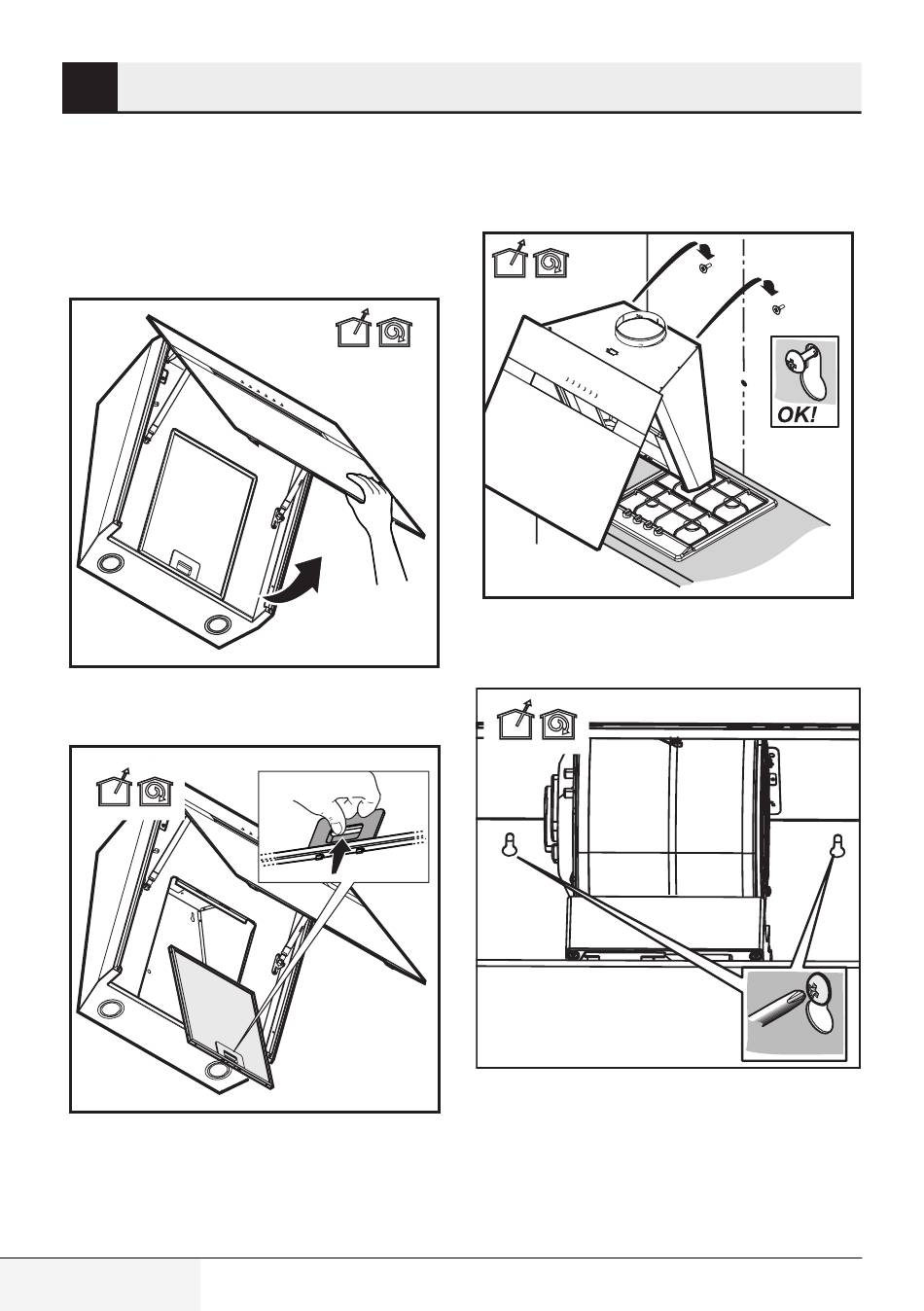 OK!