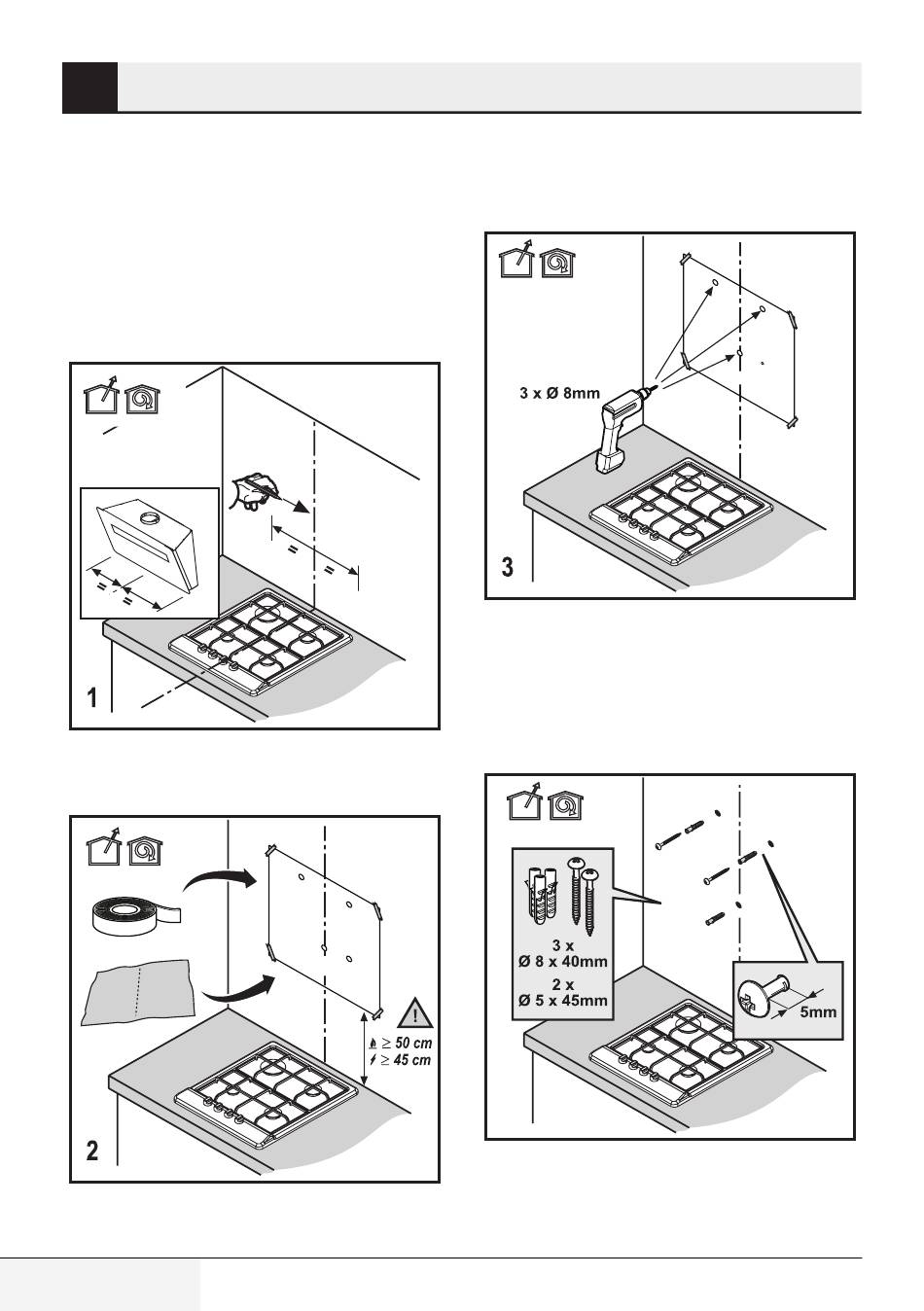 =
=
=
=
1

$\geq$ 50 cm
$\geq$ 45 cm
2

3 x Ø 8mm
3

3 x
Ø 8 x 40mm
2 x
Ø 5 x 45mm
5mm