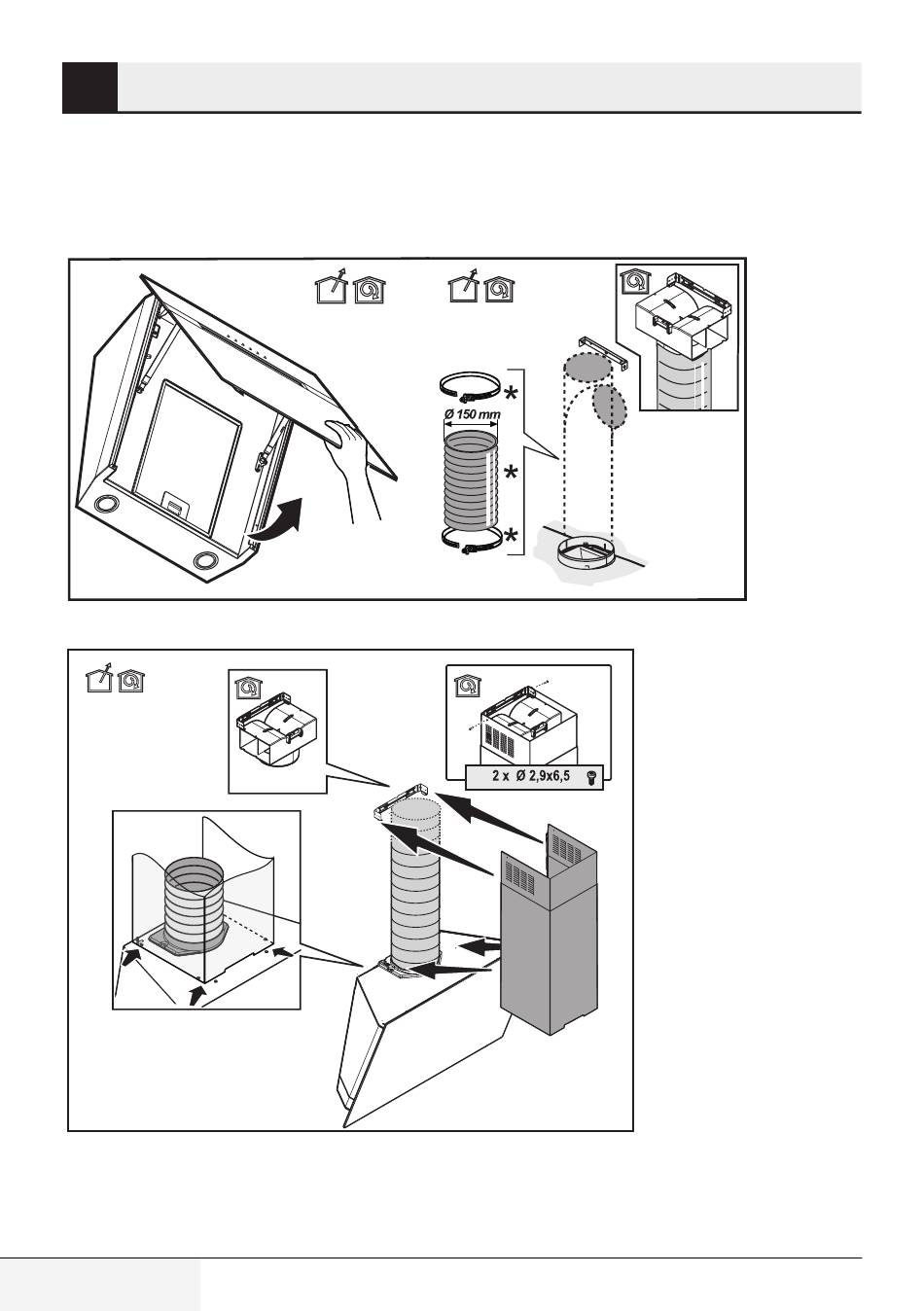 Ø 150 mm

*

*

*

2 x Ø 2,9x6,5