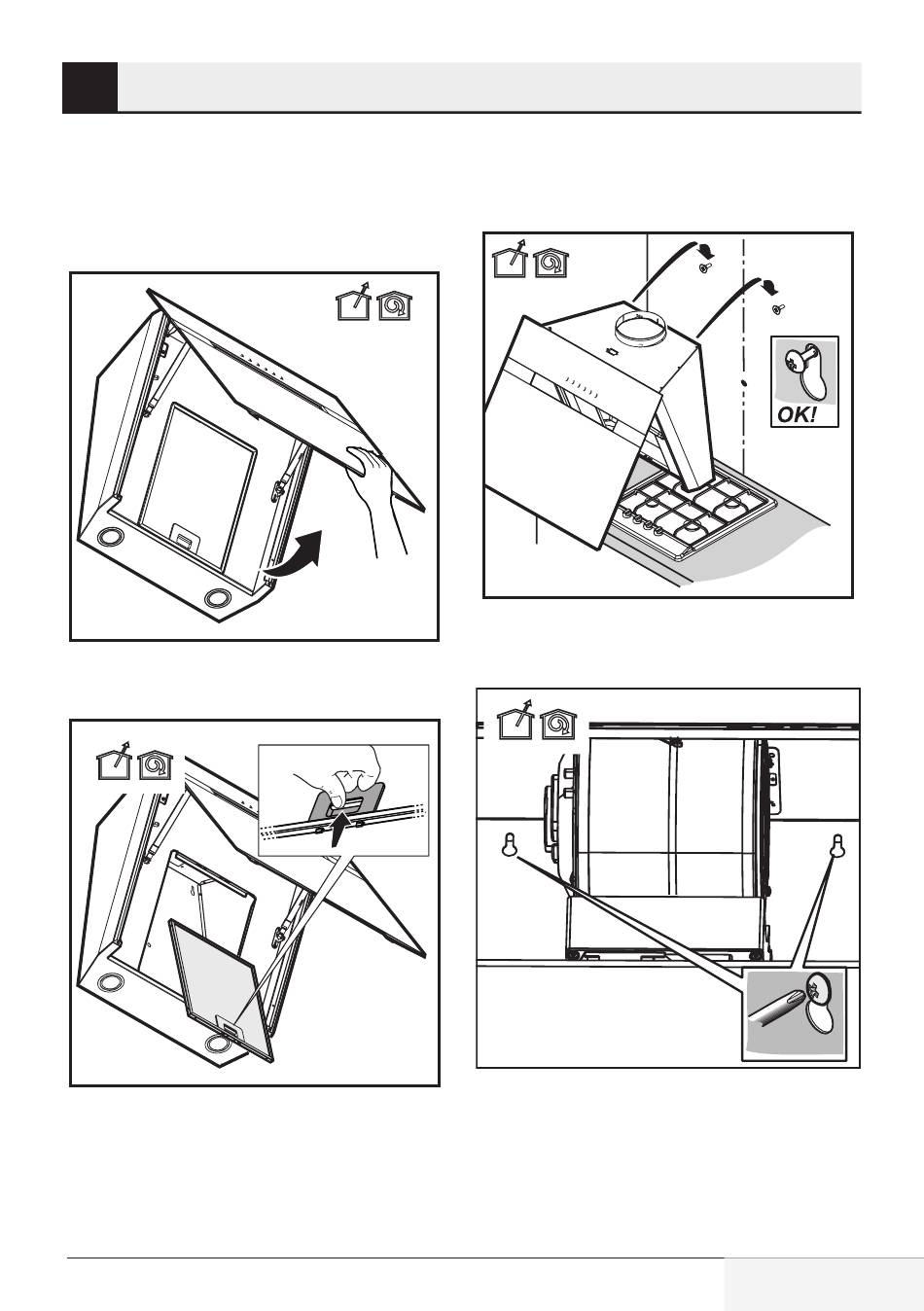 OK!