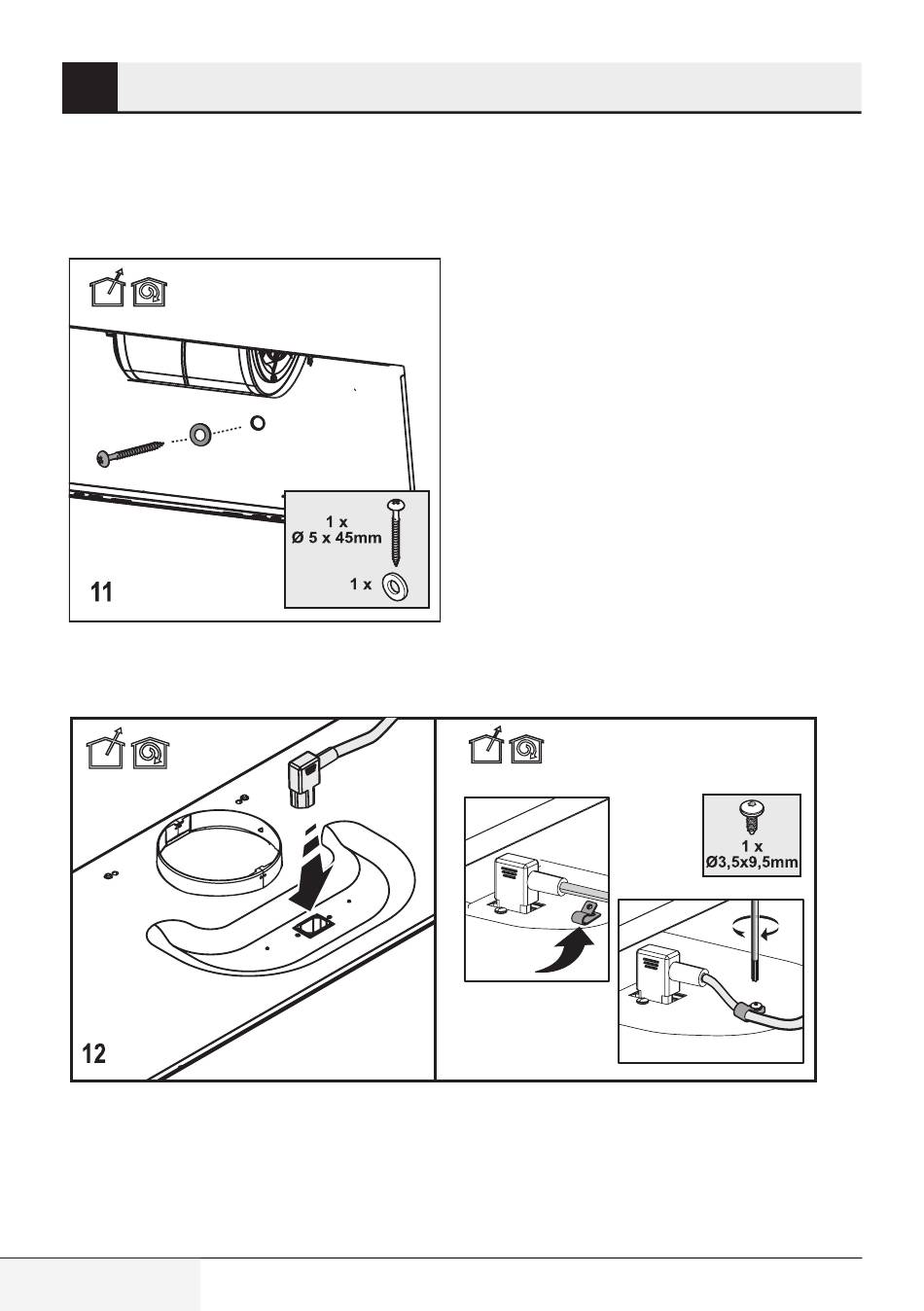 1 x
Ø 5 x 45mm

1 x

11

12

1 x
Ø3,5x9,5mm