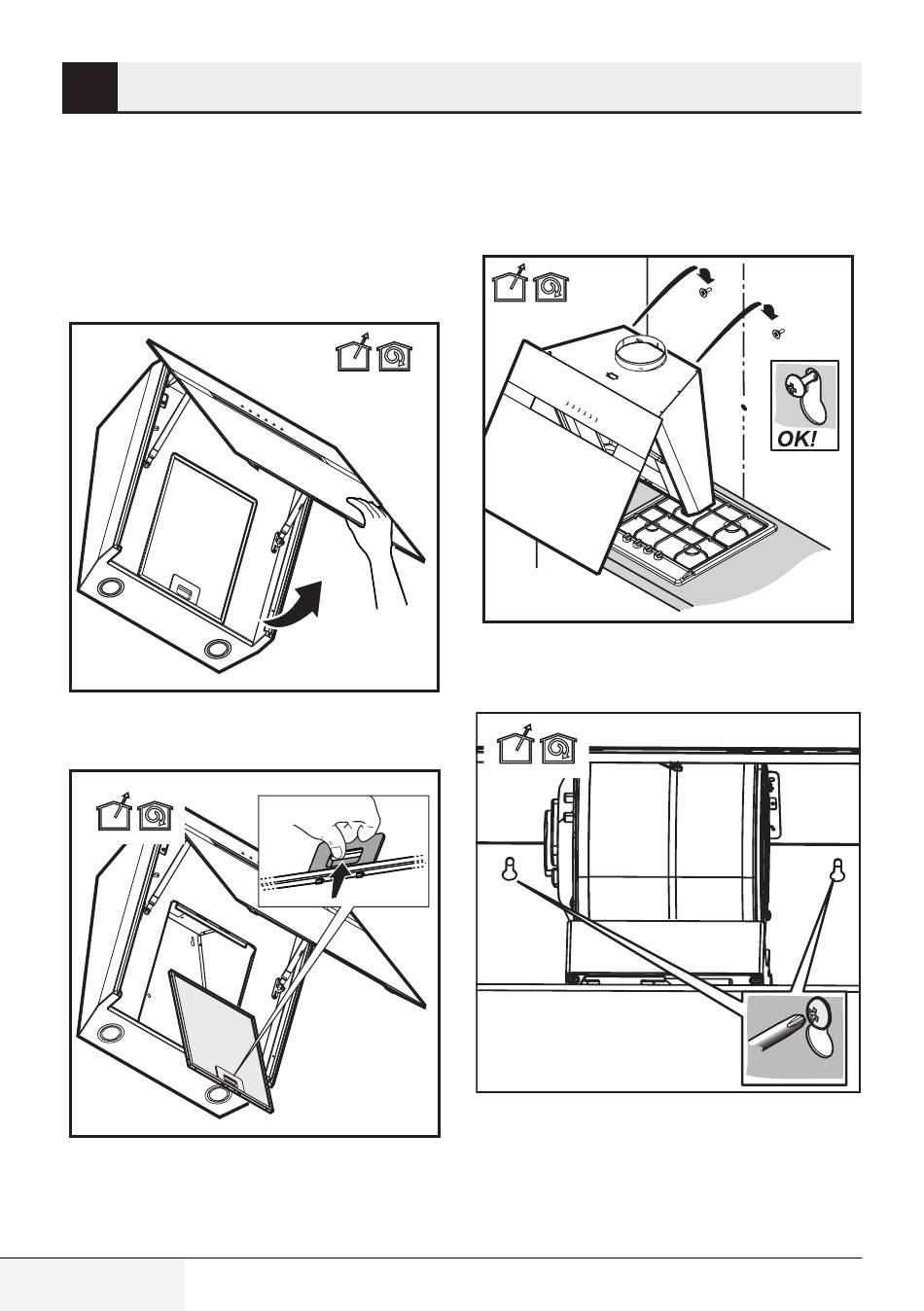 OK!